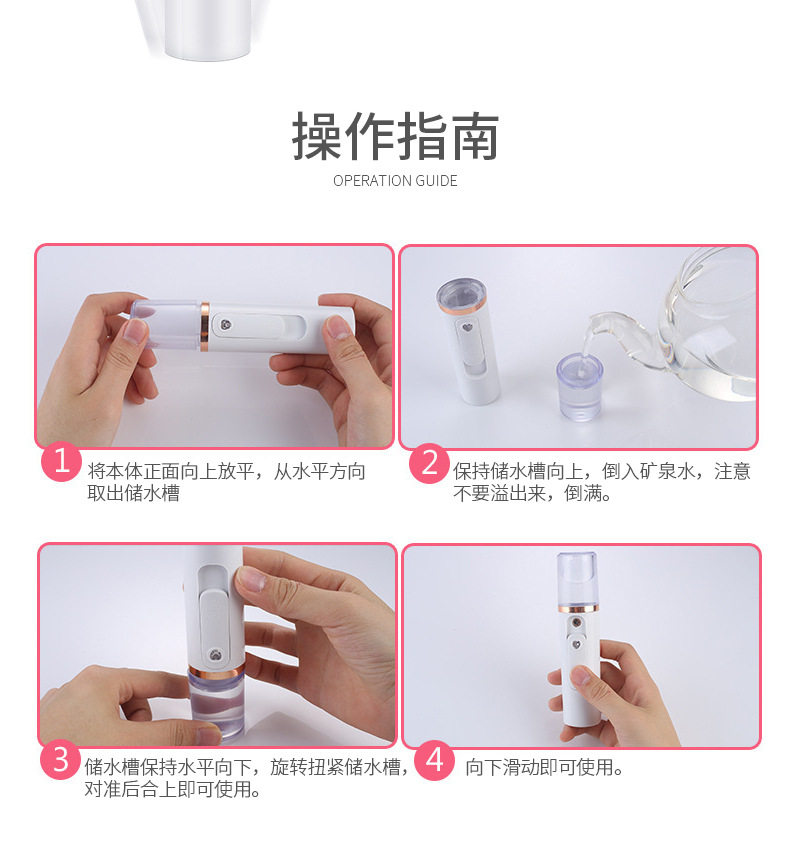 操作指南
OPERATION GUIDE

1 将本体正面向上放平，从水平方向取出储水槽

2 保持储水槽向上，倒入矿泉水，注意不要溢出来，倒满。

3 储水槽保持水平向下，旋转扭紧储水槽，对准后合上即可使用。

4 向下滑动即可使用。