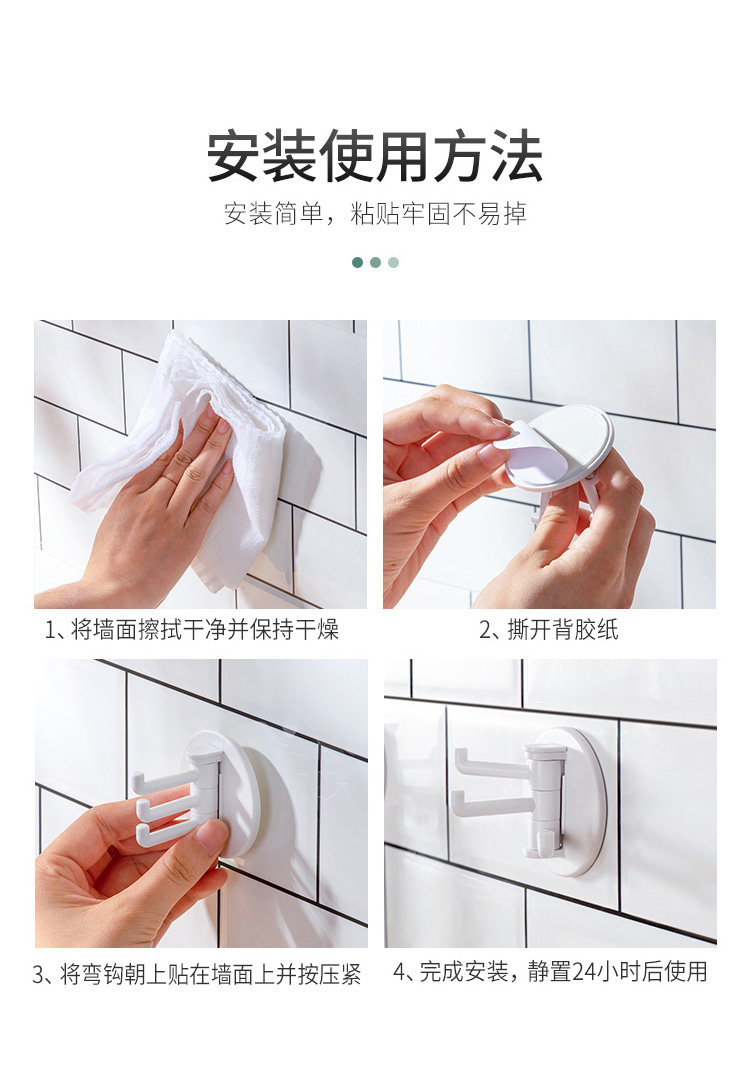 安装使用方法

安装简单，粘贴牢固不易掉

1、将墙面擦拭干净并保持干燥

2、撕开背胶纸

3、将弯钩朝上贴在墙面上并按压紧

4、完成安装，静置24小时后使用