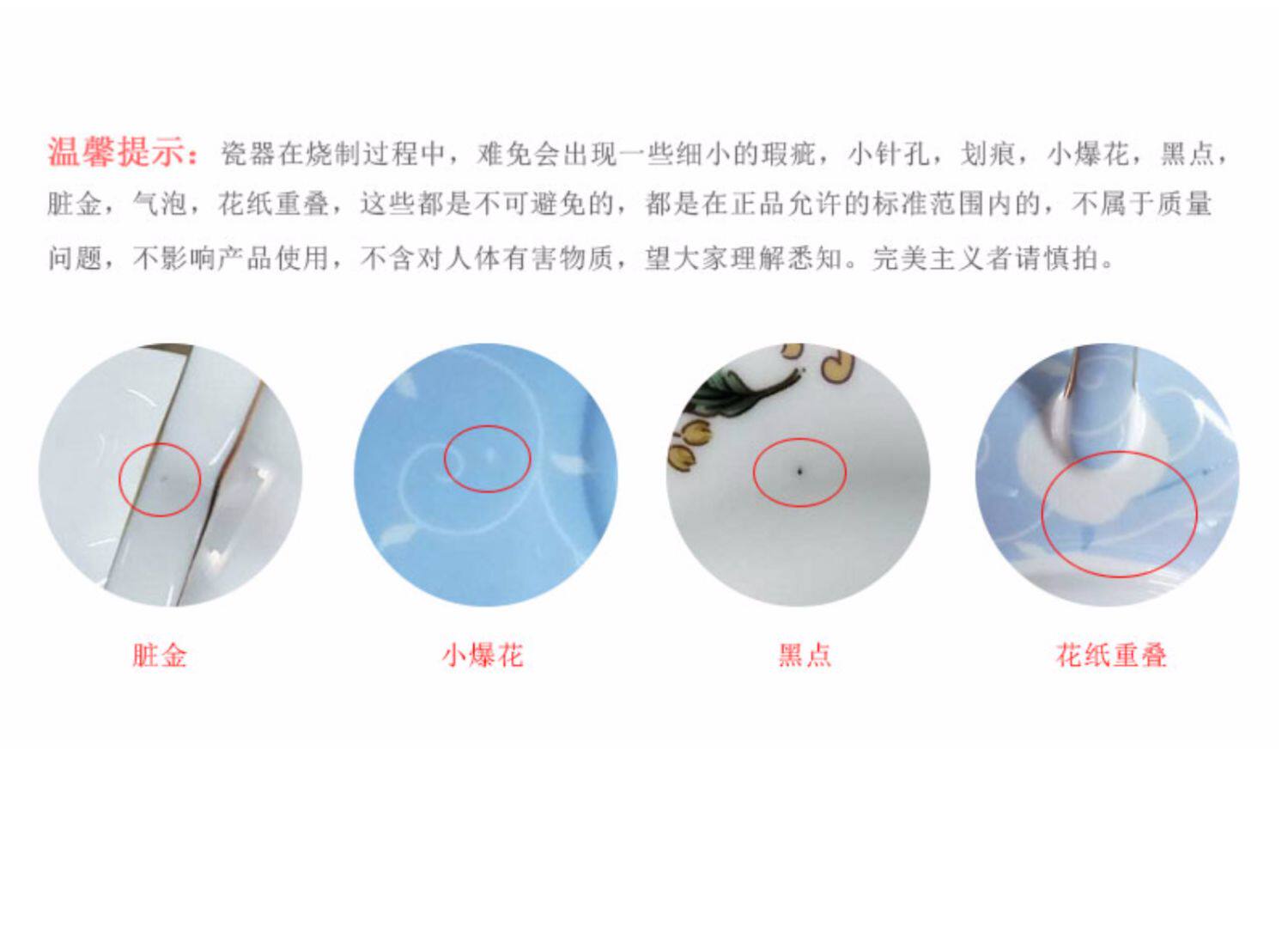 温馨提示：瓷器在烧制过程中，难免会出现一些细小的瑕疵，小针孔，划痕，小爆花，黑点，脏金，气泡，花纸重叠，这些都是不可避免的，都是在正品允许的标准范围内的，不属于质量问题，不影响产品使用，不含对人体有害物质，望大家理解悉知。完美主义者请慎拍。

脏金

小爆花

黑点

花纸重叠