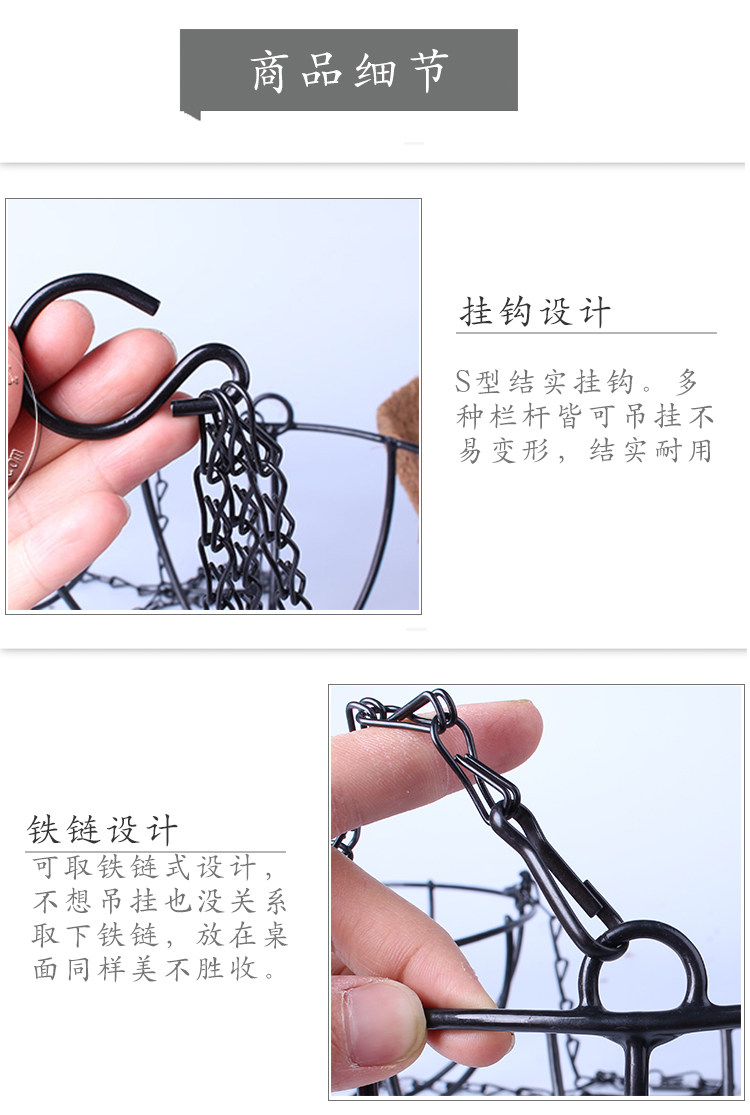 商品细节

挂钩设计

S型结实挂钩。多种栏杆皆可吊挂不易变形，结实耐用

铁链设计

可取铁链式设计，不想吊挂也没关系取下铁链，放在桌面同样美不胜收。