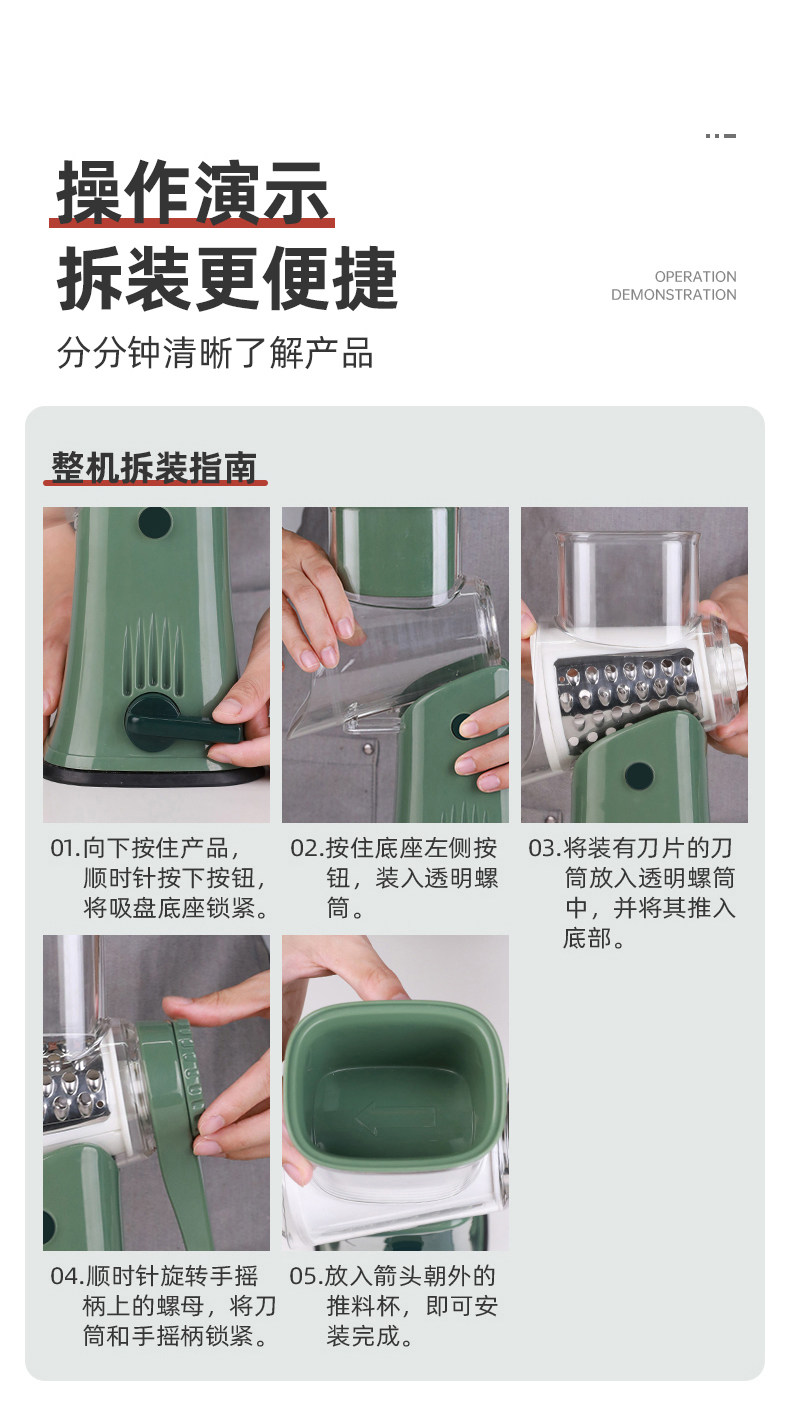 操作演示
拆装更便捷

OPERATION
DEMONSTRATION

分分钟清晰了解产品

整机拆装指南

01.向下按住产品，顺时针按下按钮，将吸盘底座锁紧。

02.按住底座左侧按钮，装入透明螺筒。

03.将装有刀片的刀筒放入透明螺筒中，并将其推入底部。

04.顺时针旋转手摇柄上的螺母，将刀筒和手摇柄锁紧。

05.放入箭头朝外的推料杯，即可安装完成。