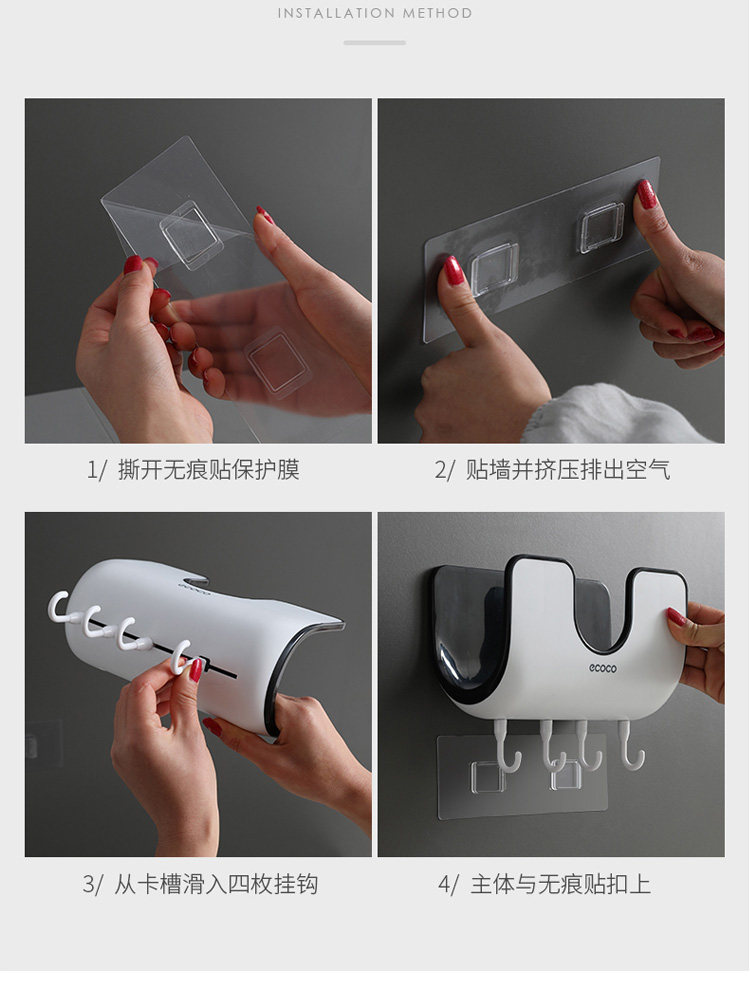 INSTALLATION METHOD

1/ 撕开无痕贴保护膜

2/ 贴墙并挤压排出空气

ecoco

3/ 从卡槽滑入四枚挂钩

ecoco

4/ 主体与无痕贴扣上