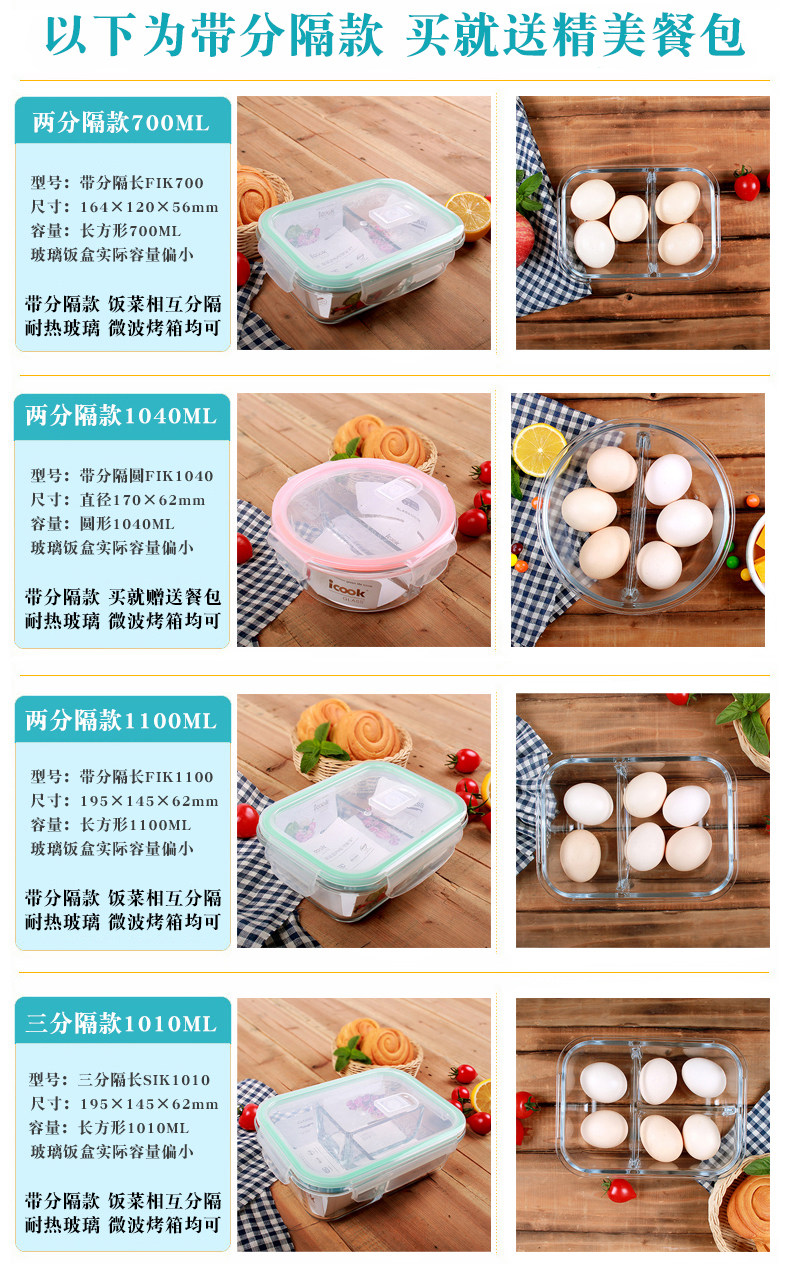 以下为带分隔款 买就送精美餐包

两分隔款700ML

型号：带分隔长FIK700
尺寸：164×120×56mm
容量：长方形700ML
玻璃饭盒实际容量偏小

带分隔款 饭菜相互分隔
耐热玻璃 微波烤箱均可

两分隔款1040ML

型号：带分隔圆FIK1040
尺寸：直径170×62mm
容量：圆形1040ML
玻璃饭盒实际容量偏小

带分隔款 买就赠送餐包
耐热玻璃 微波烤箱均可

icook

两分隔款1100ML

型号：带分隔长FIK1100
尺寸：195×145×62mm
容量：长方形1100ML
玻璃饭盒实际容量偏小

带分隔款 饭菜相互分隔
耐热玻璃 微波烤箱均可

三分隔款1010ML

型号：三分隔长SIK1010
尺寸：195×145×62mm
容量：长方形1010ML
玻璃饭盒实际容量偏小

带分隔款 饭菜相互分隔
耐热玻璃 微波烤箱均可