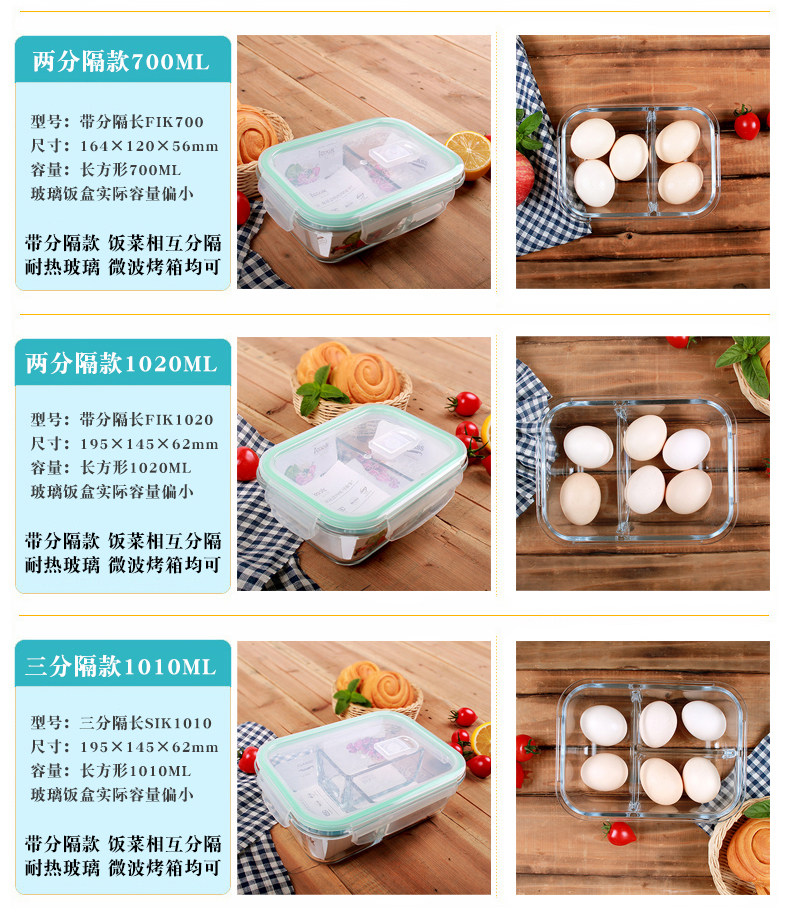 两分隔款700ML

型号：带分隔长FIK700
尺寸：164×120×56mm
容量：长方形700ML
玻璃饭盒实际容量偏小

带分隔款 饭菜相互分隔
耐热玻璃 微波烤箱均可

两分隔款1020ML

型号：带分隔长FIK1020
尺寸：195×145×62mm
容量：长方形1020ML
玻璃饭盒实际容量偏小

带分隔款 饭菜相互分隔
耐热玻璃 微波烤箱均可

三分隔款1010ML

型号：三分隔长SIK1010
尺寸：195×145×62mm
容量：长方形1010ML
玻璃饭盒实际容量偏小

带分隔款 饭菜相互分隔
耐热玻璃 微波烤箱均可