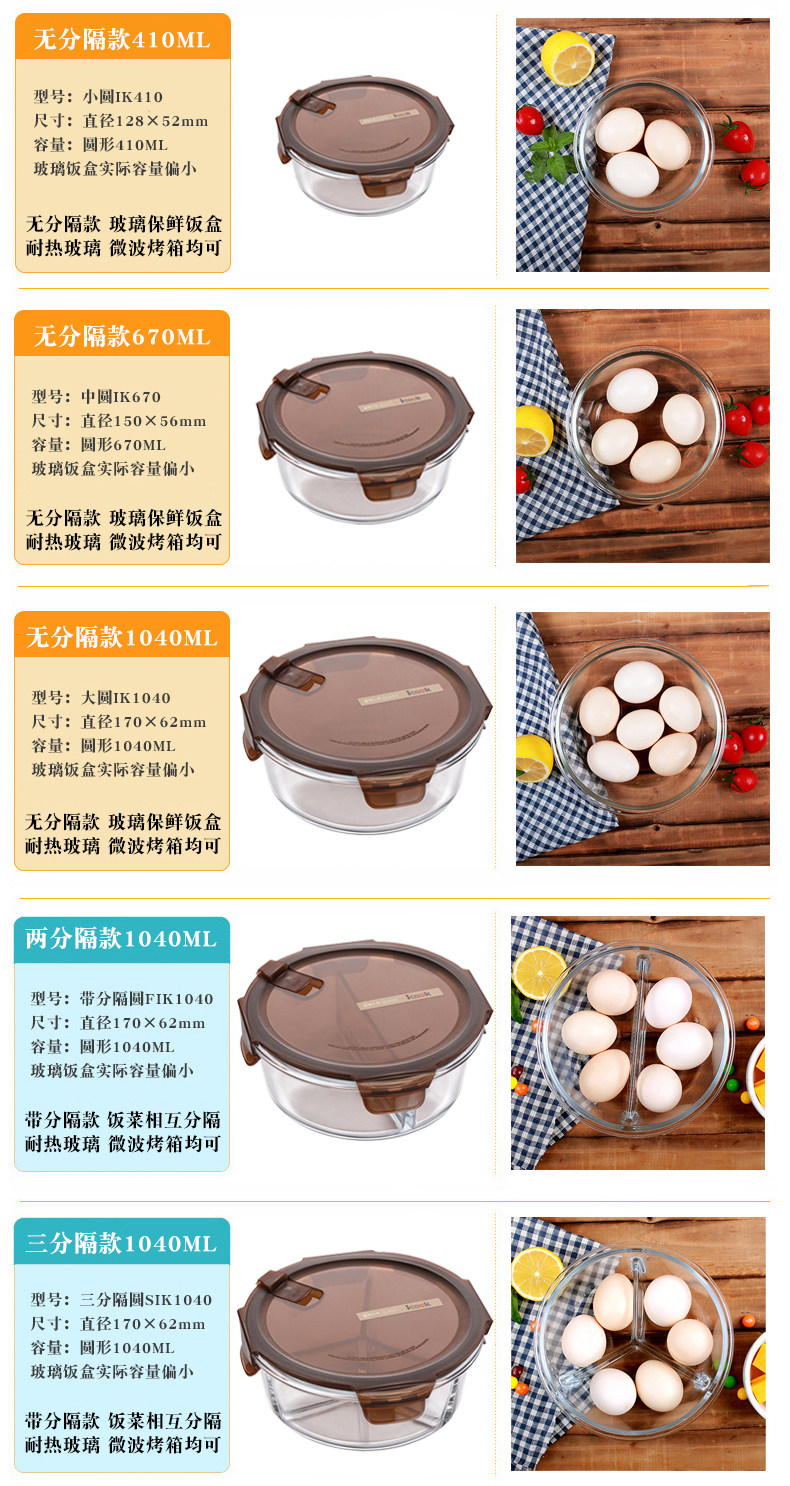 无分隔款410ML

型号：小圆IK410
尺寸：直径128×52mm
容量：圆形410ML
玻璃饭盒实际容量偏小

无分隔款 玻璃保鲜饭盒
耐热玻璃 微波烤箱均可

无分隔款670ML

型号：中圆IK670
尺寸：直径150×56mm
容量：圆形670ML
玻璃饭盒实际容量偏小

无分隔款 玻璃保鲜饭盒
耐热玻璃 微波烤箱均可

无分隔款1040ML

型号：大圆IK1040
尺寸：直径170×62mm
容量：圆形1040ML
玻璃饭盒实际容量偏小

无分隔款 玻璃保鲜饭盒
耐热玻璃 微波烤箱均可

两分隔款1040ML

型号：带分隔圆FIK1040
尺寸：直径170×62mm
容量：圆形1040ML
玻璃饭盒实际容量偏小

带分隔款 饭菜相互分隔
耐热玻璃 微波烤箱均可

三分隔款1040ML

型号：三分隔圆SIK1040
尺寸：直径170×62mm
容量：圆形1040ML
玻璃饭盒实际容量偏小

带分隔款 饭菜相互分隔
耐热玻璃 微波烤箱均可