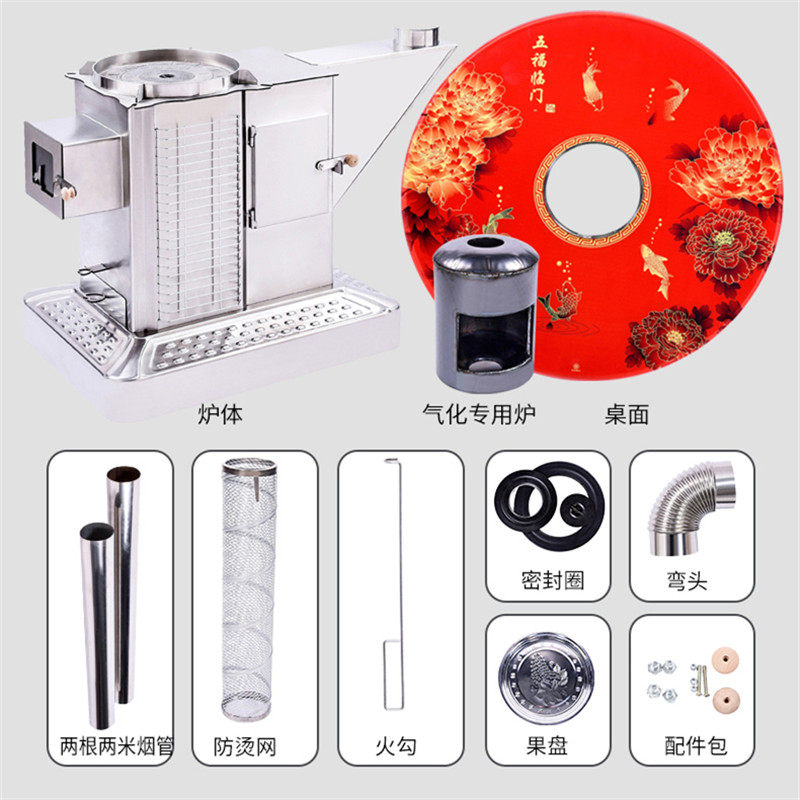 五福临门

炉体

气化专用炉

桌面

两根两米烟管

防烫网

火勾

密封圈

弯头

果盘

配件包