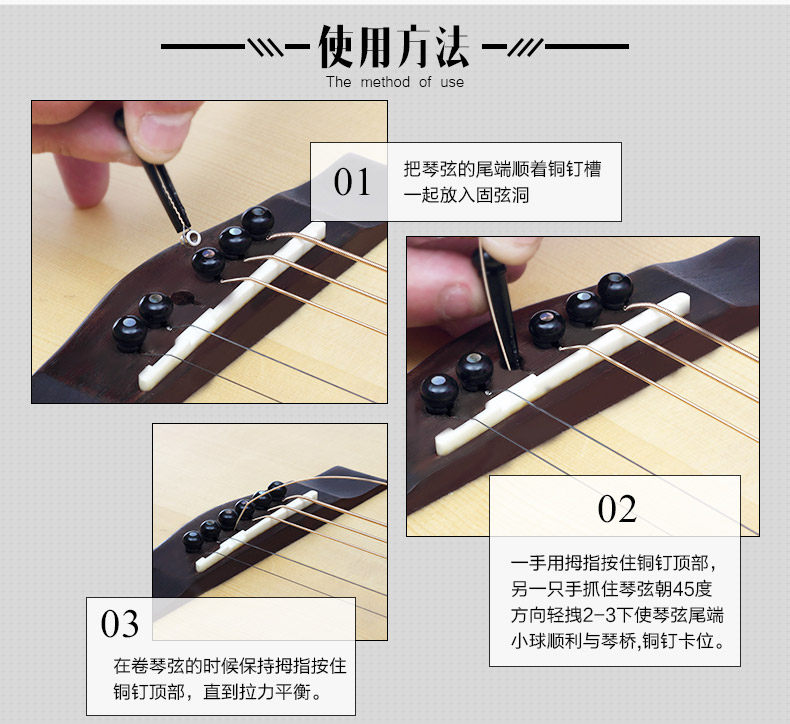 使用方法
The method of use

01
把琴弦的尾端顺着铜钉槽一起放入固弦洞

02
一手用拇指按住铜钉顶部，另一只手抓住琴弦朝45度方向轻拽2-3下使琴弦尾端小球顺利与琴桥,铜钉卡位。

03
在卷琴弦的时候保持拇指按住铜钉顶部，直到拉力平衡。