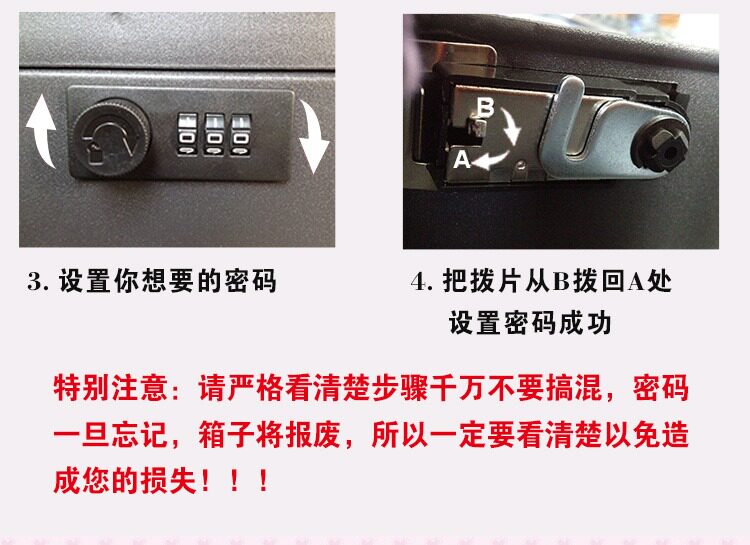 0 0 0

B

A

3. 设置你想要的密码

4. 把拨片从B拨回A处
设置密码成功

特别注意：请严格看清楚步骤千万不要搞混，密码一旦忘记，箱子将报废，所以一定要看清楚以免造成您的损失！！！