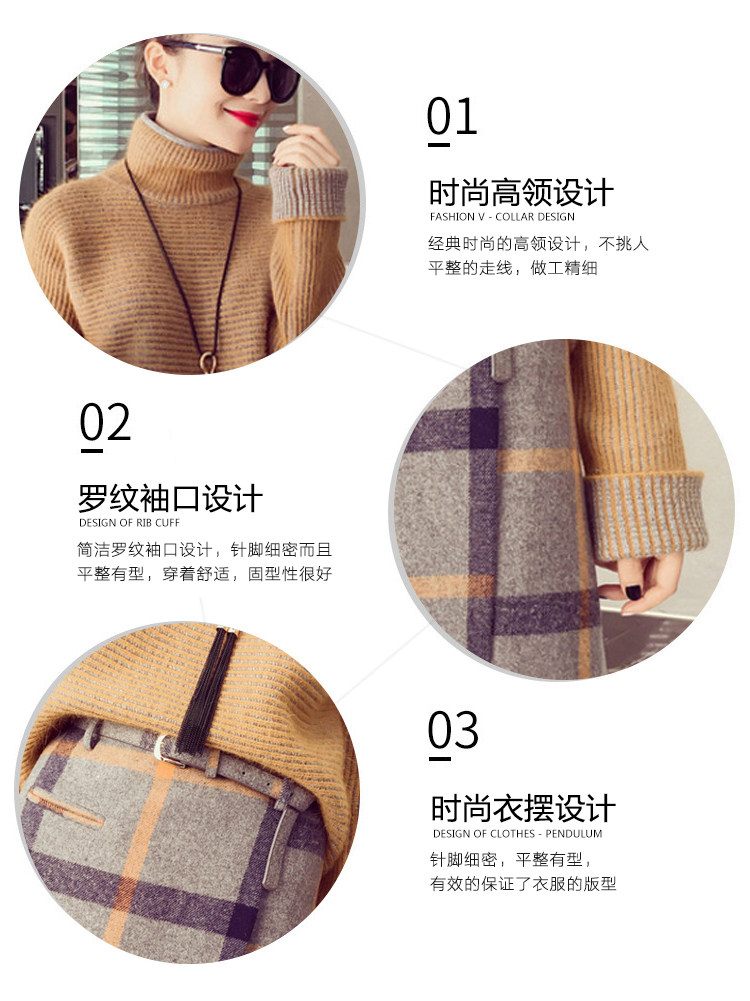 01

时尚高领设计
FASHION V - COLLAR DESIGN
经典时尚的高领设计，不挑人
平整的走线，做工精细

02

罗纹袖口设计
DESIGN OF RIB CUFF
简洁罗纹袖口设计，针脚细密而且
平整有型，穿着舒适，固型性很好

03

时尚衣摆设计
DESIGN OF CLOTHES - PENDULUM
针脚细密，平整有型，
有效的保证了衣服的版型