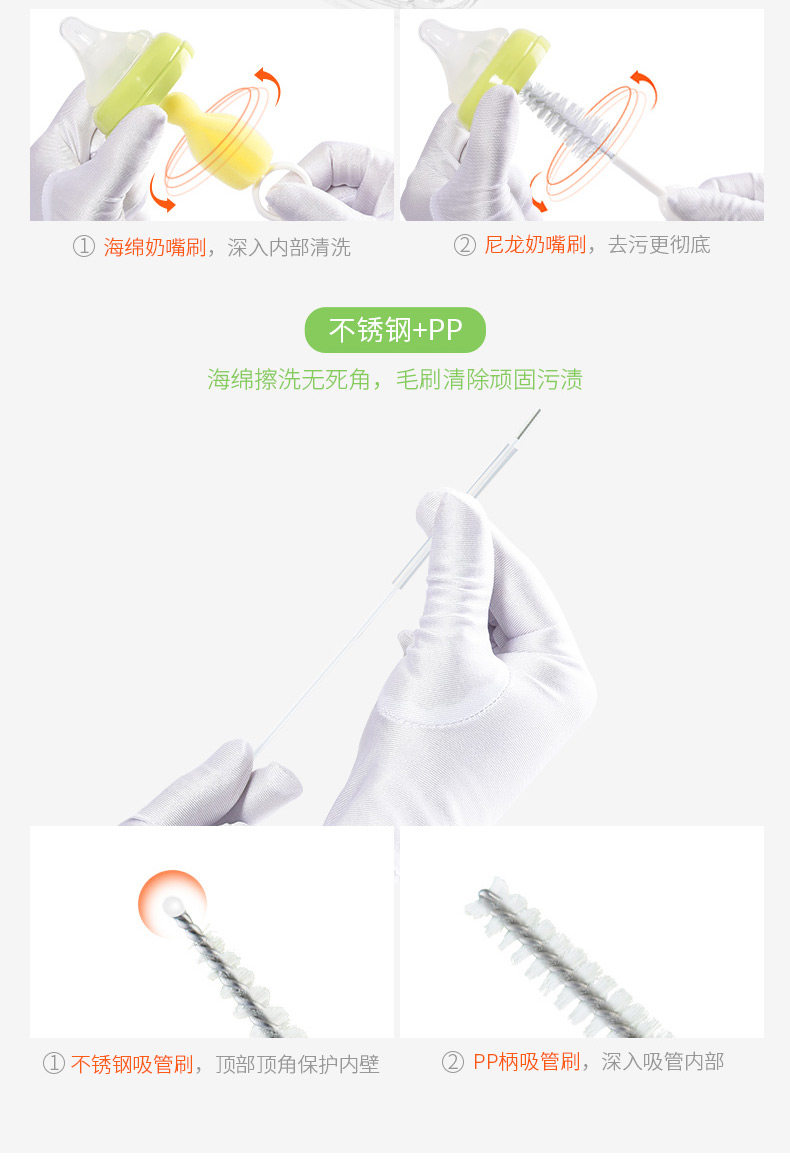 ① 海绵奶嘴刷，深入内部清洗

② 尼龙奶嘴刷，去污更彻底

不锈钢+PP

海绵擦洗无死角，毛刷清除顽固污渍

① 不锈钢吸管刷，顶部顶角保护内壁

② PP柄吸管刷，深入吸管内部