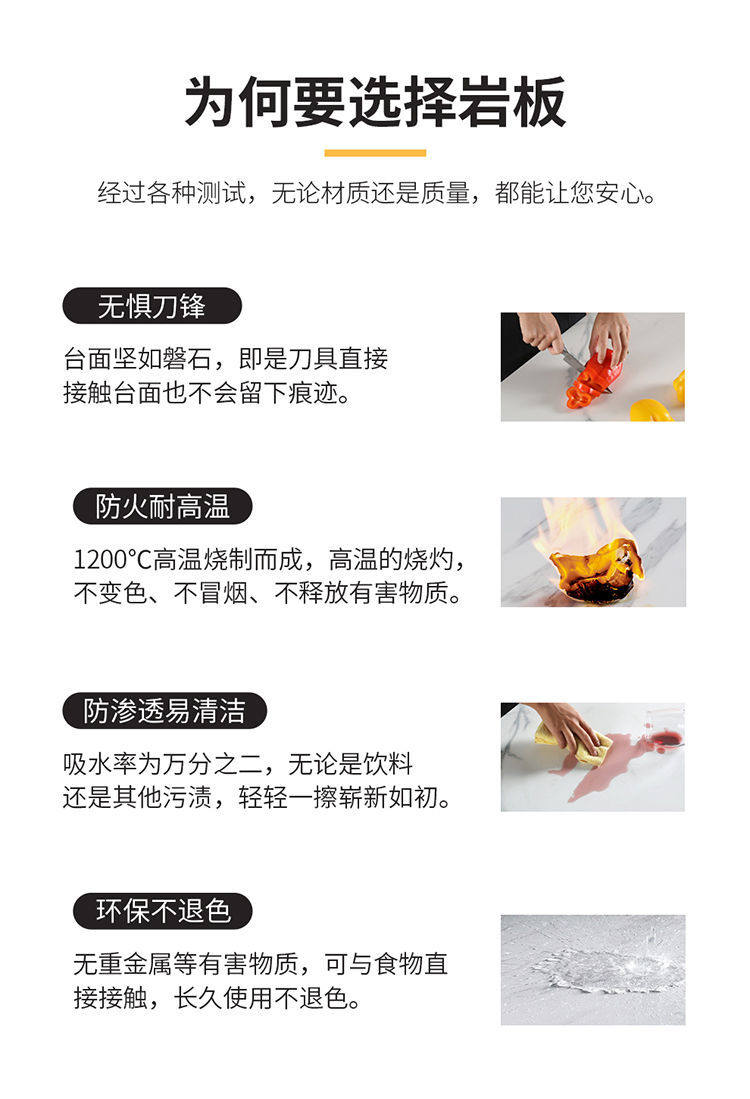 为何要选择岩板

经过各种测试，无论材质还是质量，都能让您安心。

无惧刀锋

台面坚如磐石，即是刀具直接接触台面也不会留下痕迹。

防火耐高温

1200°C高温烧制而成，高温的烧灼，不变色、不冒烟、不释放有害物质。

防渗透易清洁

吸水率为万分之二，无论是饮料还是其他污渍，轻轻一擦崭新如初。

环保不退色

无重金属等有害物质，可与食物直接接触，长久使用不退色。