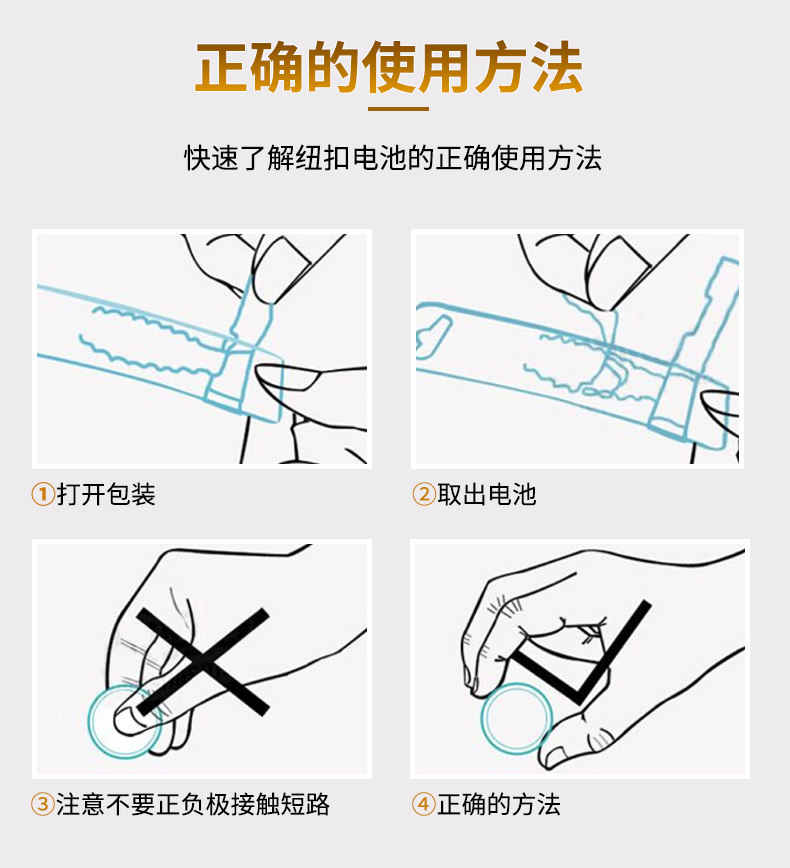 正确的使用方法

快速了解纽扣电池的正确使用方法

①打开包装

②取出电池

③注意不要正负极接触短路

④正确的方法