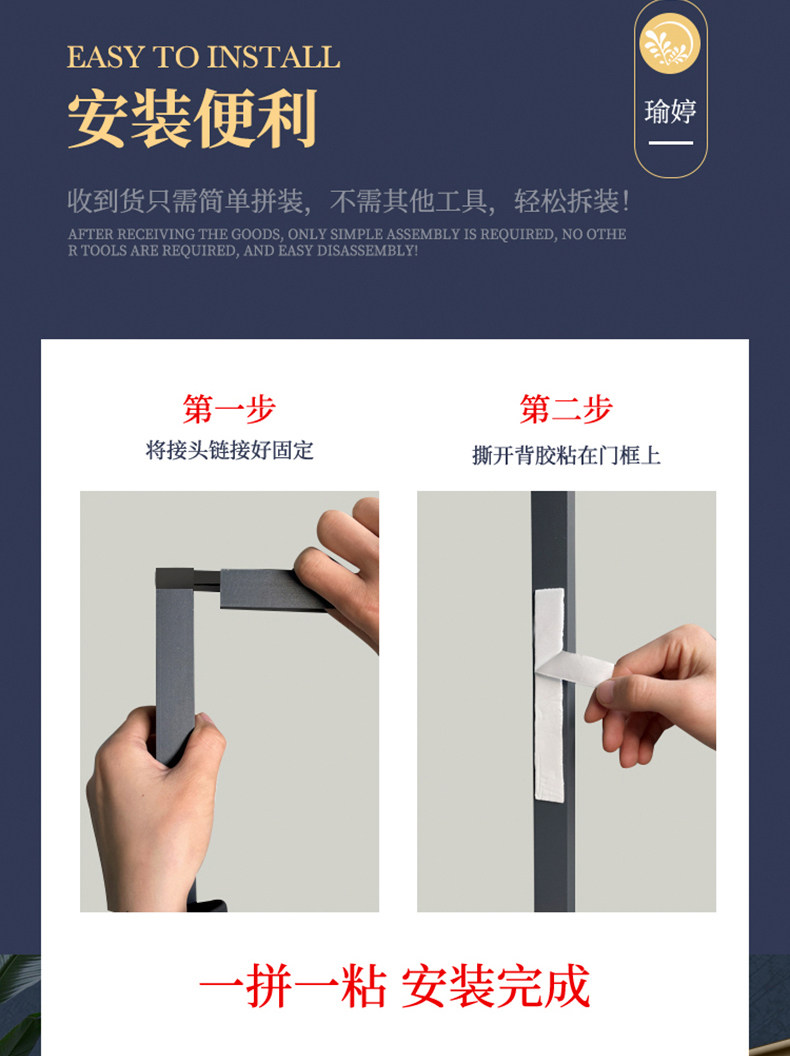 EASY TO INSTALL
安装便利

瑜婷

收到货只需简单拼装，不需其他工具，轻松拆装！
AFTER RECEIVING THE GOODS, ONLY SIMPLE ASSEMBLY IS REQUIRED, NO OTHER TOOLS ARE REQUIRED, AND EASY DISASSEMBLY!

第一步
将接头链接好固定

第二步
撕开背胶粘在门框上

一拼一粘 安装完成