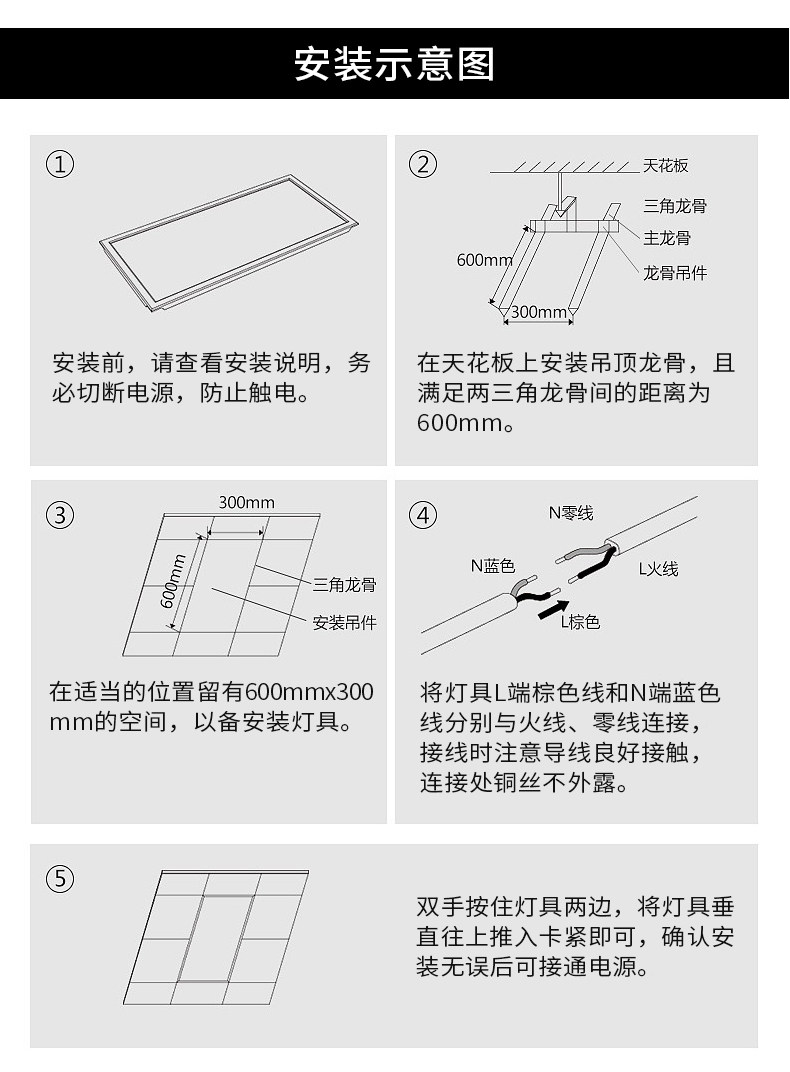 安装示意图

①

安装前，请查看安装说明，务必切断电源，防止触电。

②

天花板
三角龙骨
主龙骨
龙骨吊件
600mm
300mm

在天花板上安装吊顶龙骨，且满足两三角龙骨间的距离为600mm。

③

300mm
600mm
三角龙骨
安装吊件

在适当的位置留有600mmx300mm的空间，以备安装灯具。

④

N零线
N蓝色
L火线
L棕色

将灯具L端棕色线和N端蓝色线分别与火线、零线连接，接线时注意导线良好接触，连接处铜丝不外露。

⑤

双手按住灯具两边，将灯具垂直往上推入卡紧即可，确认安装无误后可接通电源。