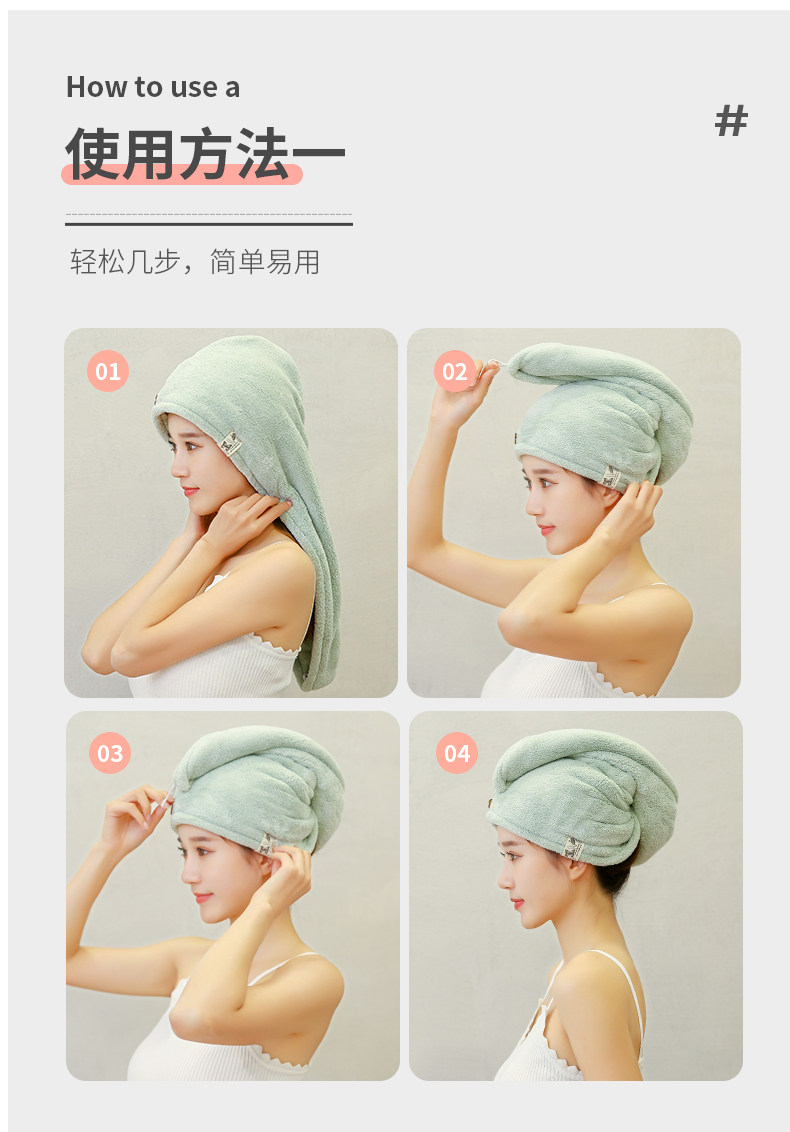 How to use a

使用方法一

#

轻松几步，简单易用

01

02

03

04