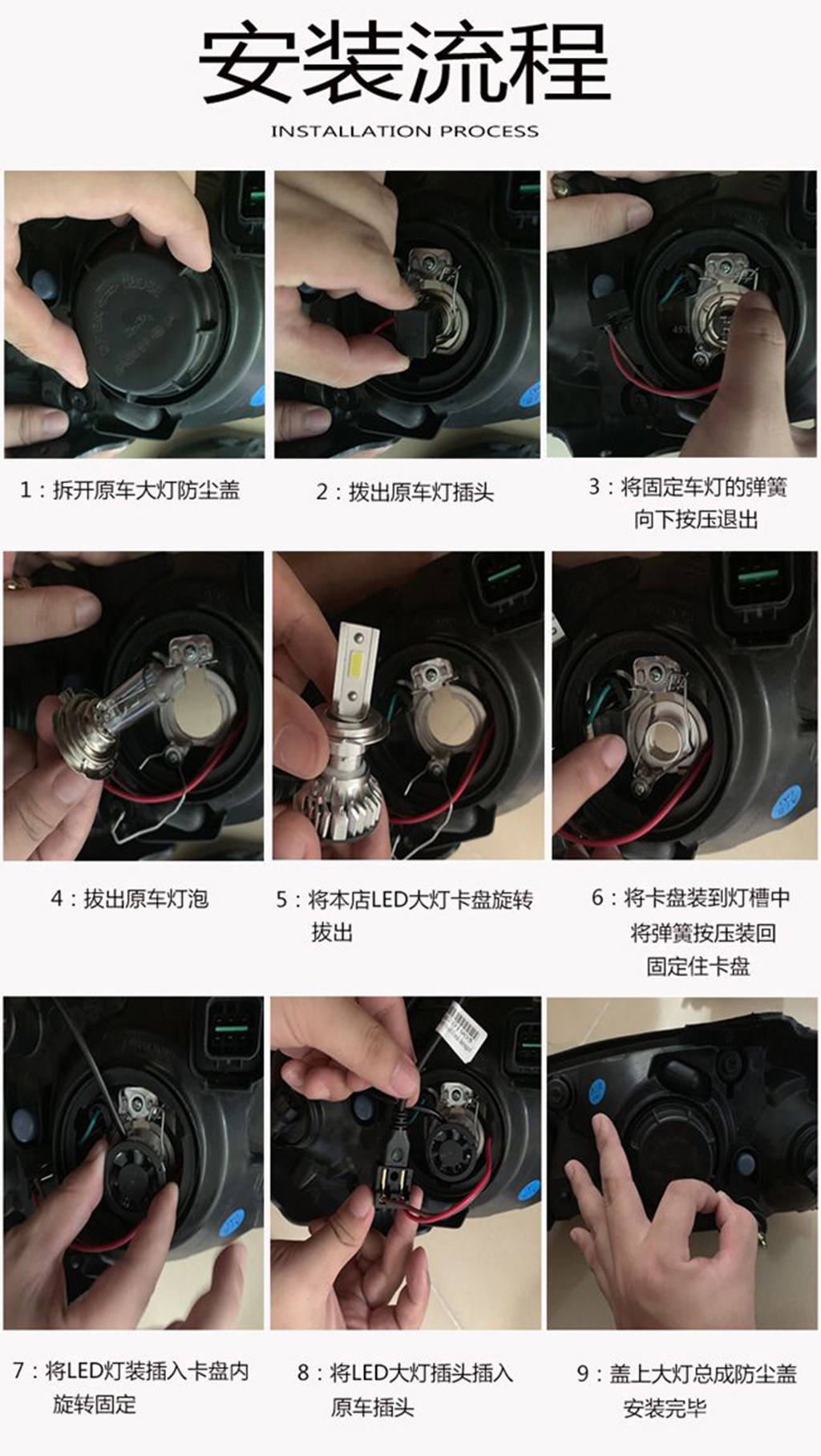 安装流程

INSTALLATION PROCESS

1：拆开原车大灯防尘盖

2：拔出原车灯插头

3：将固定车灯的弹簧向下按压退出

4：拔出原车灯泡

5：将本店LED大灯卡盘旋转拔出

6：将卡盘装到灯槽中将弹簧按压装回固定住卡盘

7：将LED灯装插入卡盘内旋转固定

8：将LED大灯插头插入原车插头

9：盖上大灯总成防尘盖安装完毕