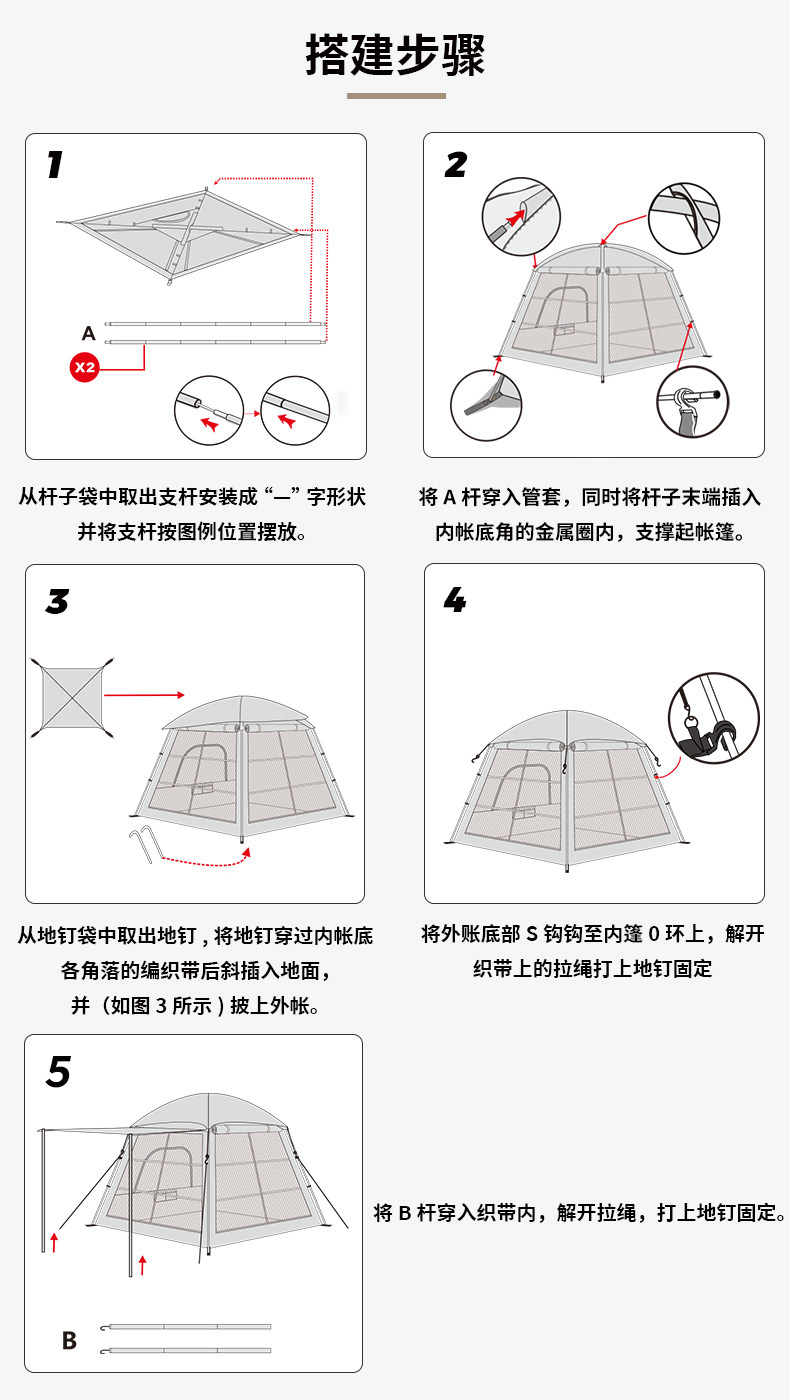 搭建步骤

1

A

X2

从杆子袋中取出支杆安装成“一”字形状并将支杆按图例位置摆放。

2

将 A 杆穿入管套，同时将杆子末端插入内帐底角的金属圈内，支撑起帐篷。

3

从地钉袋中取出地钉，将地钉穿过内帐底各角落的编织带后斜插入地面，并（如图 3 所示）披上外帐。

4

将外账底部 S 钩钩至内篷 0 环上，解开织带上的拉绳打上地钉固定

5

B

将 B 杆穿入织带内，解开拉绳，打上地钉固定。