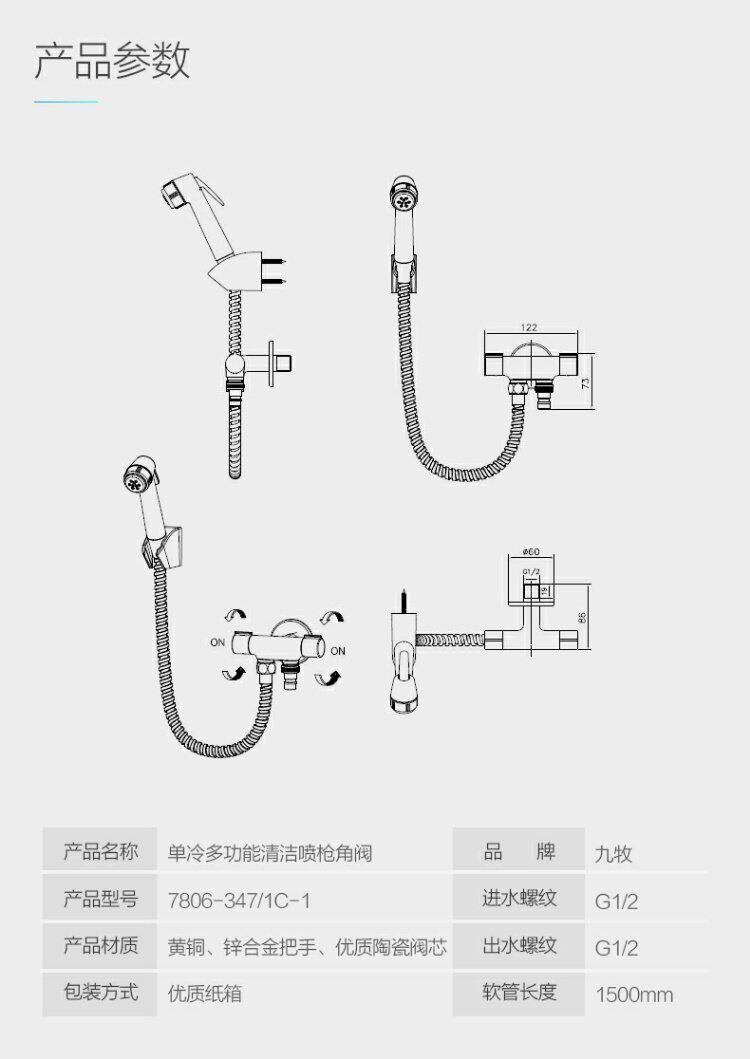 产品参数

122

73

ON

ON

ø60

G1/2

19

86

| 产品名称 | 单冷多功能清洁喷枪角阀 | 品　　牌 | 九牧 |
|---|---|---|---|
| 产品型号 | 7806-347/1C-1 | 进水螺纹 | G1/2 |
| 产品材质 | 黄铜、锌合金把手、优质陶瓷阀芯 | 出水螺纹 | G1/2 |
| 包装方式 | 优质纸箱 | 软管长度 | 1500mm |