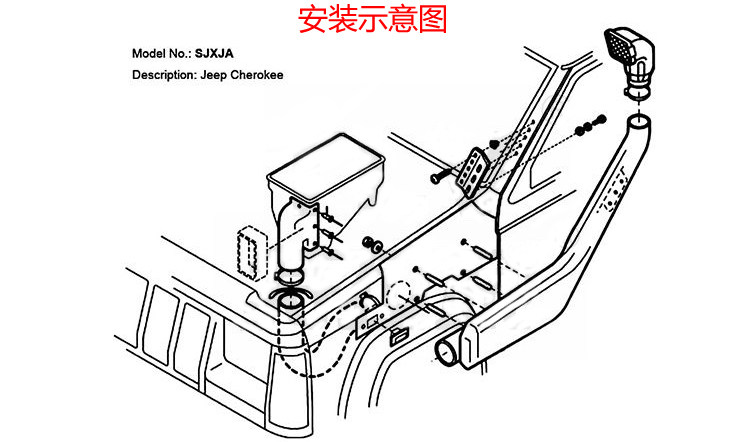 安装示意图

Model No.: SJXJA

Description: Jeep Cherokee