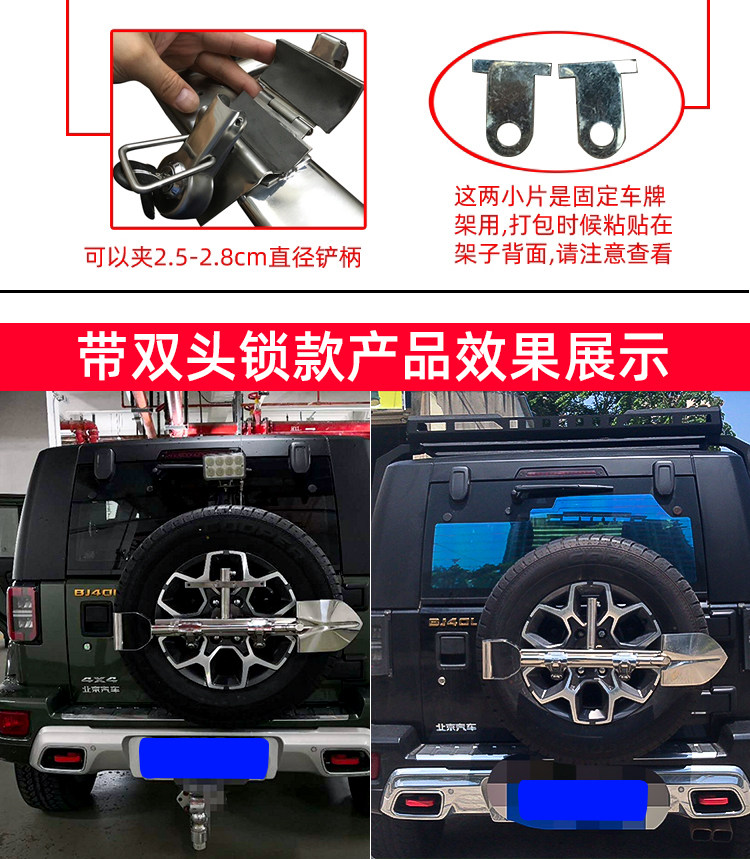 可以夹2.5-2.8cm直径铲柄

这两小片是固定车牌架用,打包时候粘贴在架子背面,请注意查看

带双头锁款产品效果展示

BJ40L

4X4

北京汽车

BJ40L

北京汽车