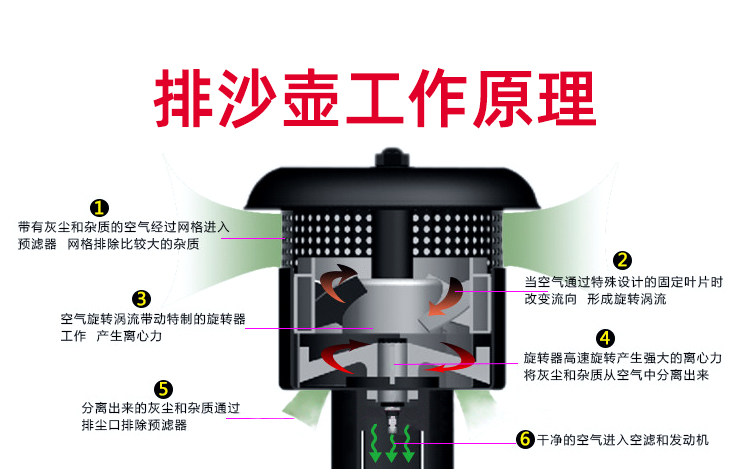 排沙壶工作原理

1
带有灰尘和杂质的空气经过网格进入预滤器 网格排除比较大的杂质

2
当空气通过特殊设计的固定叶片时改变流向 形成旋转涡流

3
空气旋转涡流带动特制的旋转器工作 产生离心力

4
旋转器高速旋转产生强大的离心力将灰尘和杂质从空气中分离出来

5
分离出来的灰尘和杂质通过排尘口排除预滤器

6 干净的空气进入空滤和发动机