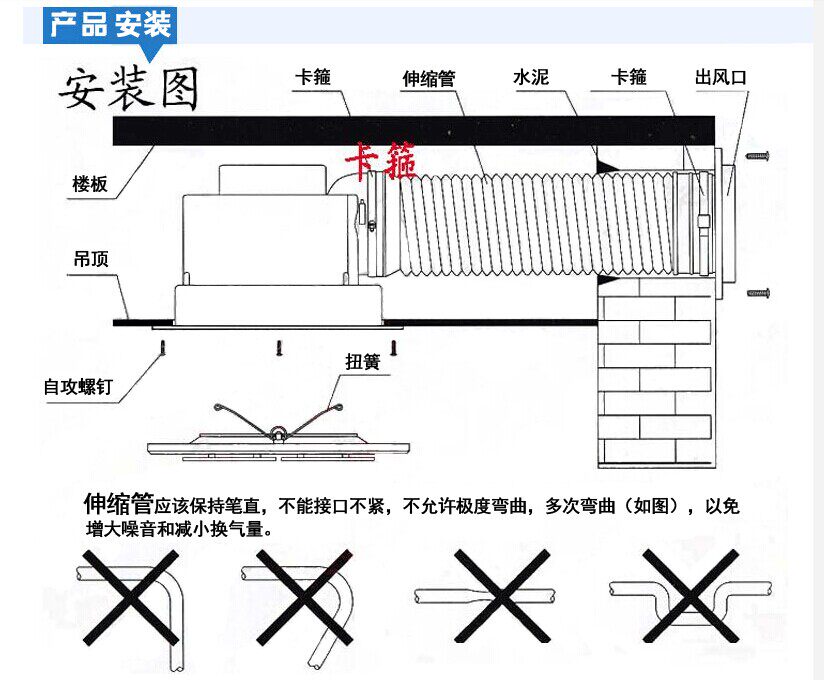 产品安装

安装图

卡箍

伸缩管

水泥

卡箍

出风口

卡箍

楼板

吊顶

自攻螺钉

扭簧

伸缩管应该保持笔直，不能接口不紧，不允许极度弯曲，多次弯曲（如图），以免增大噪音和减小换气量。