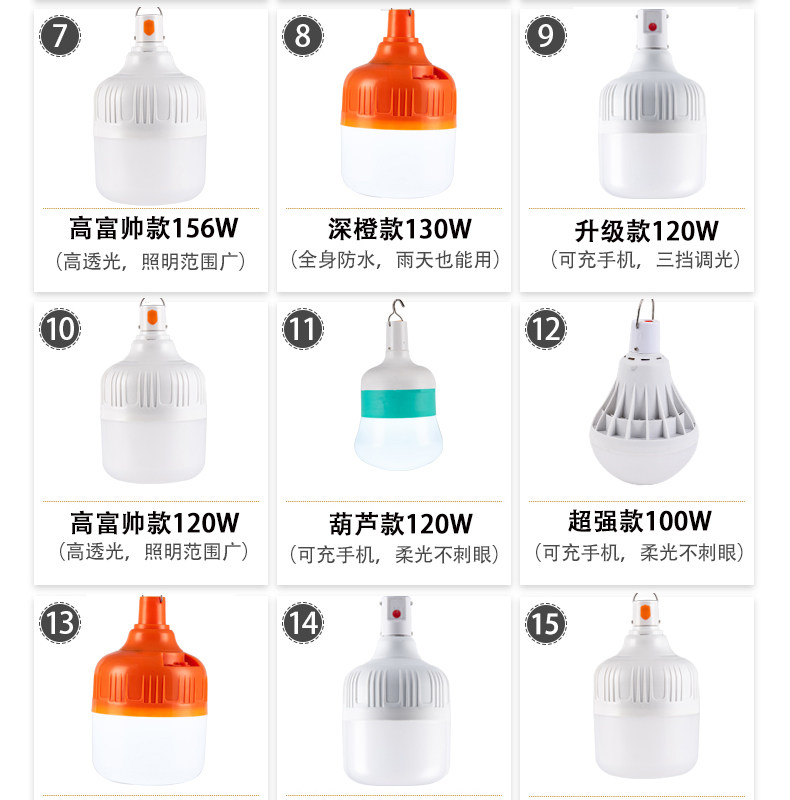 7
高富帅款156W
（高透光，照明范围广）

8
深橙款130W
（全身防水，雨天也能用）

9
升级款120W
（可充手机，三挡调光）

10
高富帅款120W
（高透光，照明范围广）

11
葫芦款120W
（可充手机，柔光不刺眼）

12
超强款100W
（可充手机，柔光不刺眼）

13

14

15