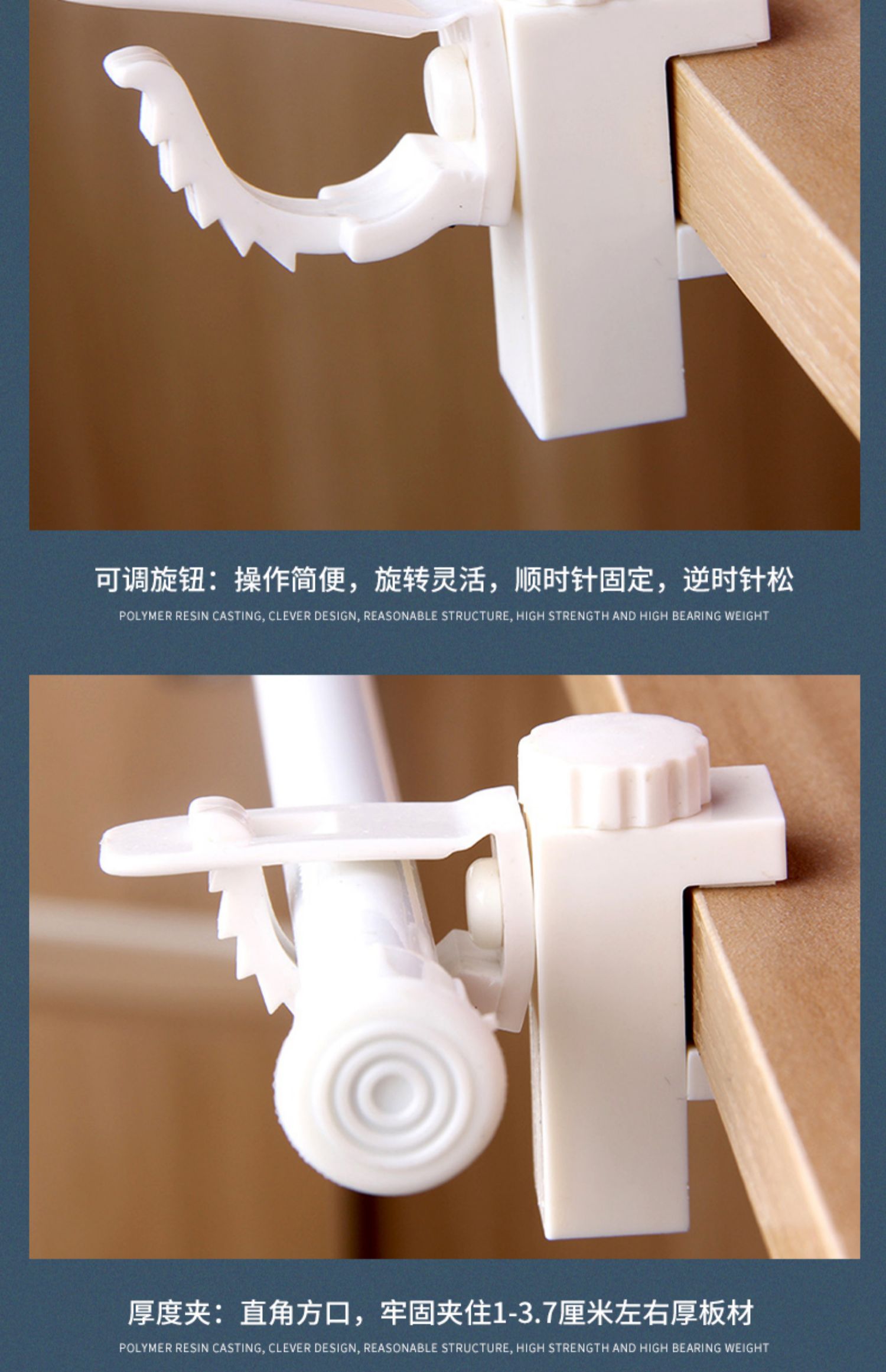 可调旋钮：操作简便，旋转灵活，顺时针固定，逆时针松

POLYMER RESIN CASTING, CLEVER DESIGN, REASONABLE STRUCTURE, HIGH STRENGTH AND HIGH BEARING WEIGHT

厚度夹：直角方口，牢固夹住1-3.7厘米左右厚板材

POLYMER RESIN CASTING, CLEVER DESIGN, REASONABLE STRUCTURE, HIGH STRENGTH AND HIGH BEARING WEIGHT