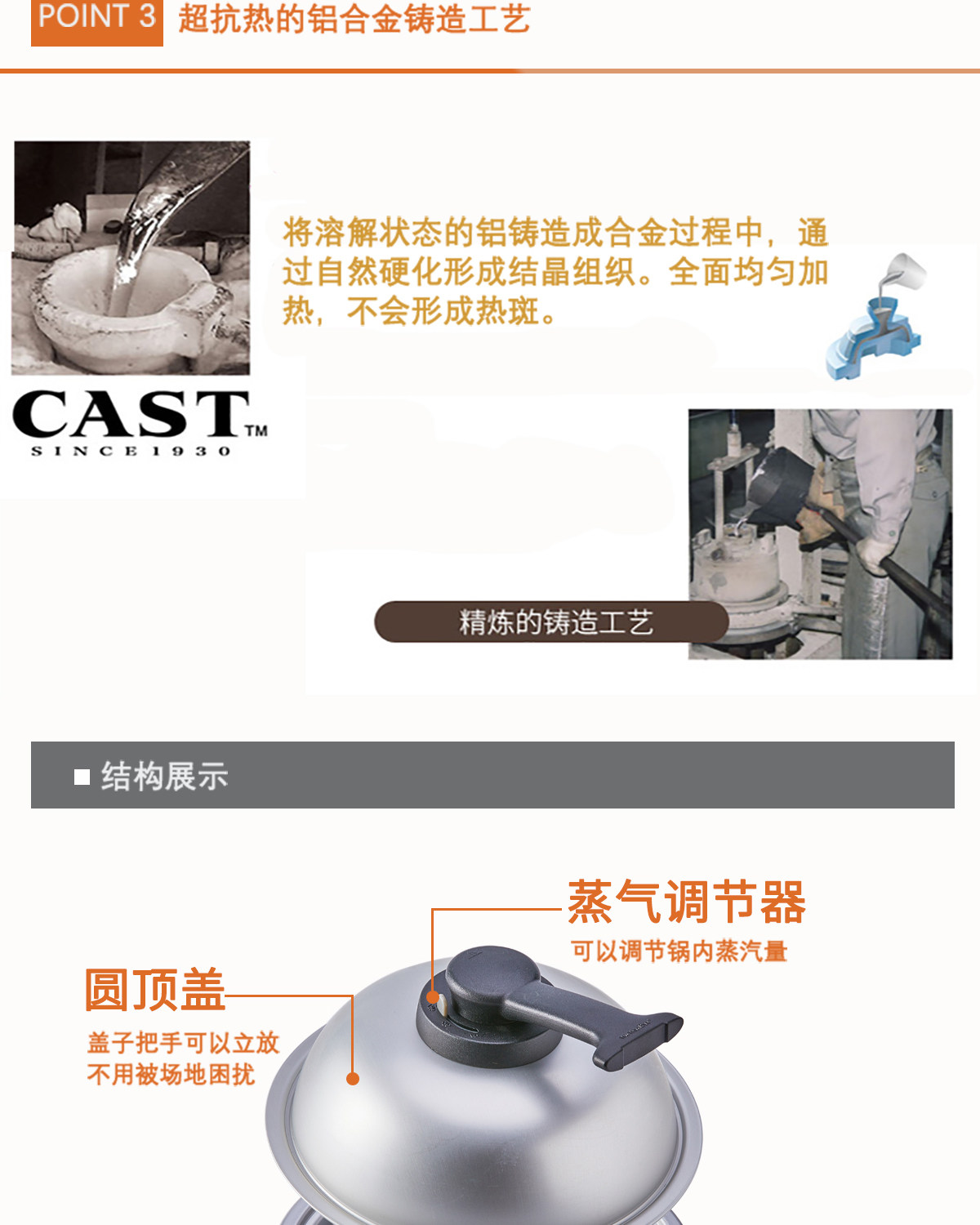 POINT 3 超抗热的铝合金铸造工艺

将溶解状态的铝铸造成合金过程中，通过自然硬化形成结晶组织。全面均匀加热，不会形成热斑。

CAST™
SINCE 1930

精炼的铸造工艺

■ 结构展示

蒸气调节器
可以调节锅内蒸汽量

圆顶盖
盖子把手可以立放
不用被场地困扰