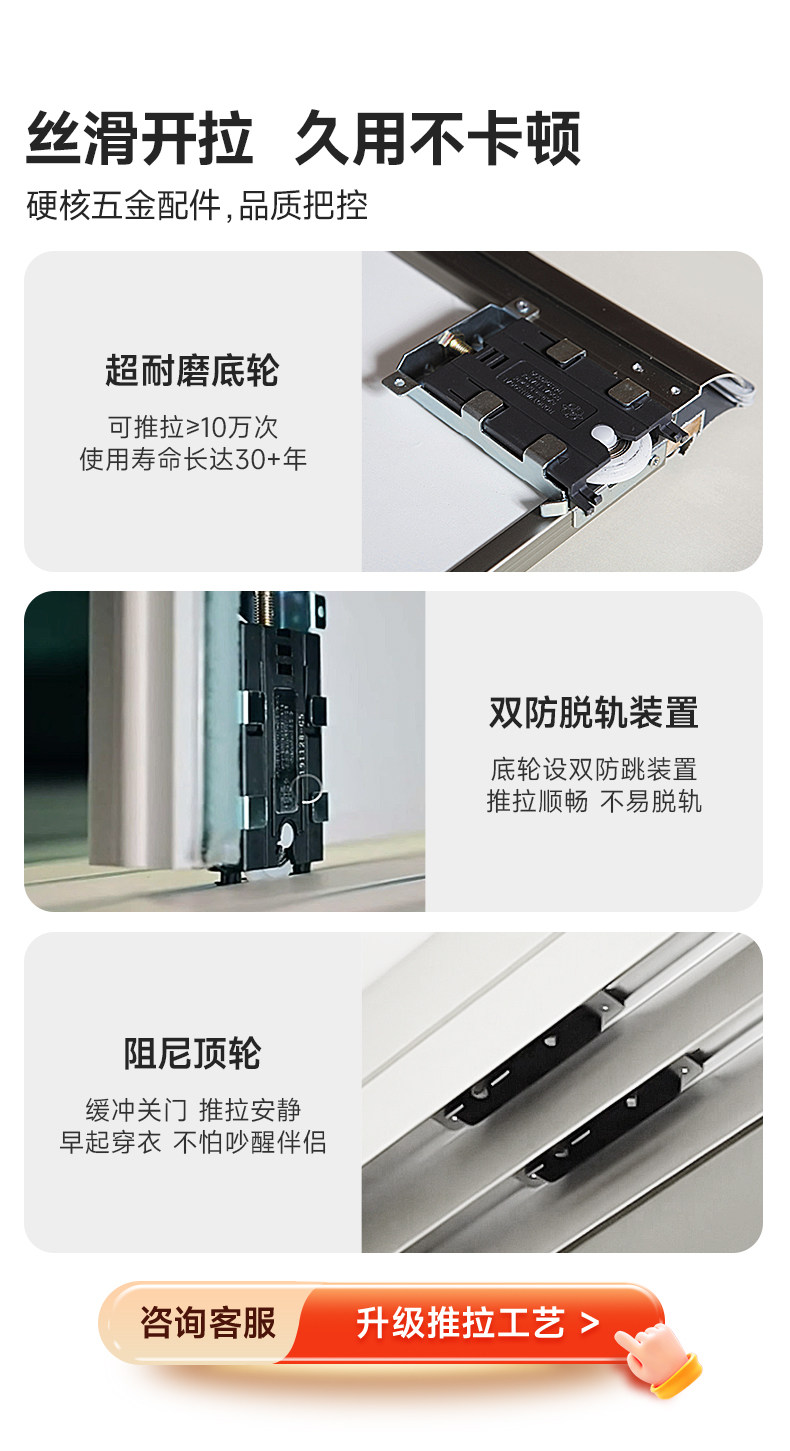 丝滑开拉 久用不卡顿

硬核五金配件,品质把控

超耐磨底轮

可推拉≥10万次
使用寿命长达30+年

双防脱轨装置

底轮设双防跳装置
推拉顺畅 不易脱轨

阻尼顶轮

缓冲关门 推拉安静
早起穿衣 不怕吵醒伴侣

咨询客服

升级推拉工艺 >