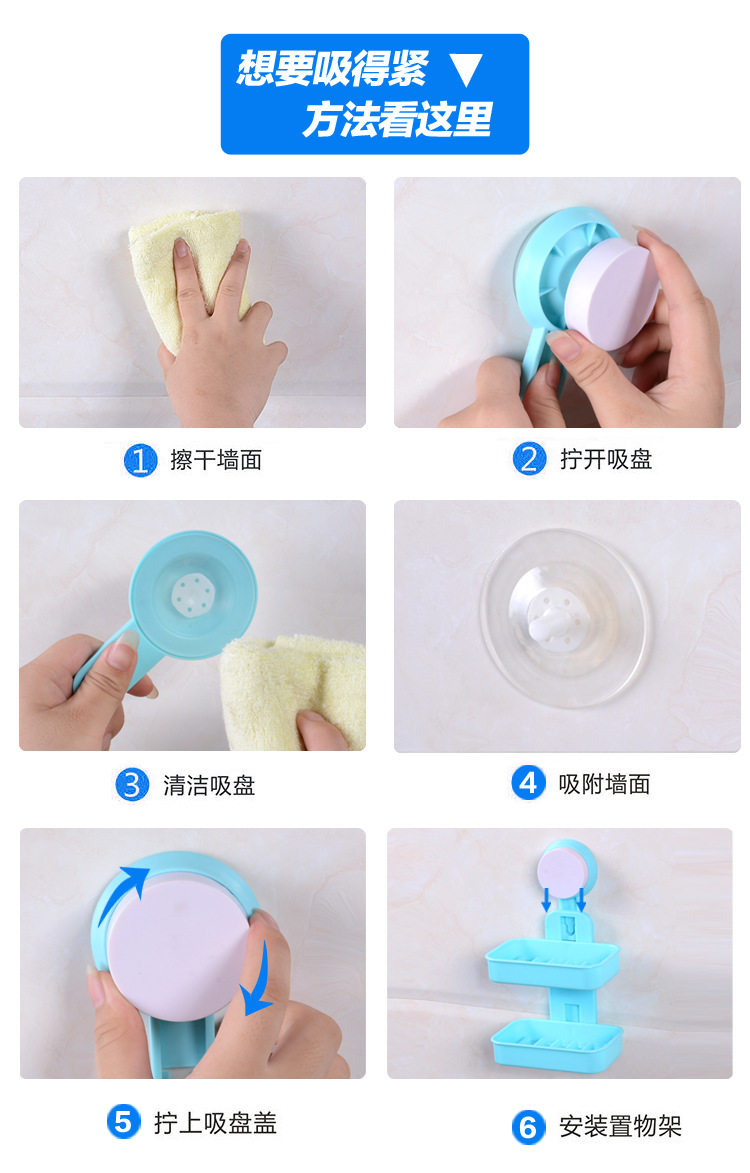 想要吸得紧 ▼
方法看这里

1 擦干墙面

2 拧开吸盘

3 清洁吸盘

4 吸附墙面

5 拧上吸盘盖

6 安装置物架