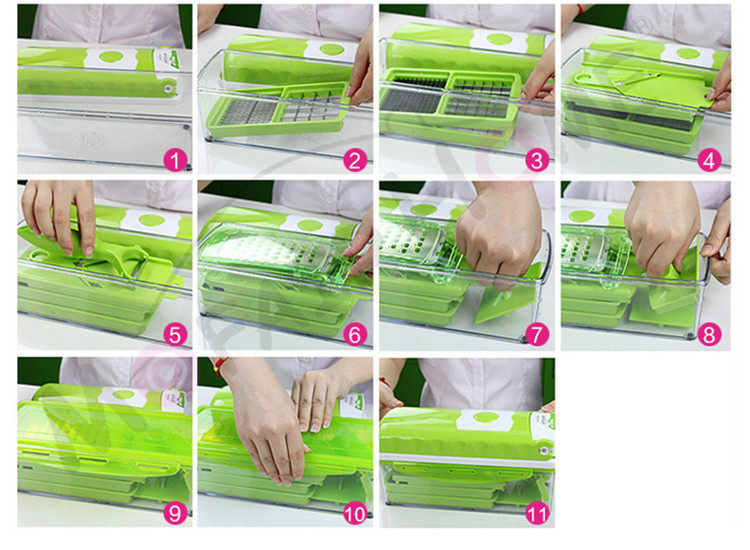 1
2
3
4
5
6
7
8
9
10
11