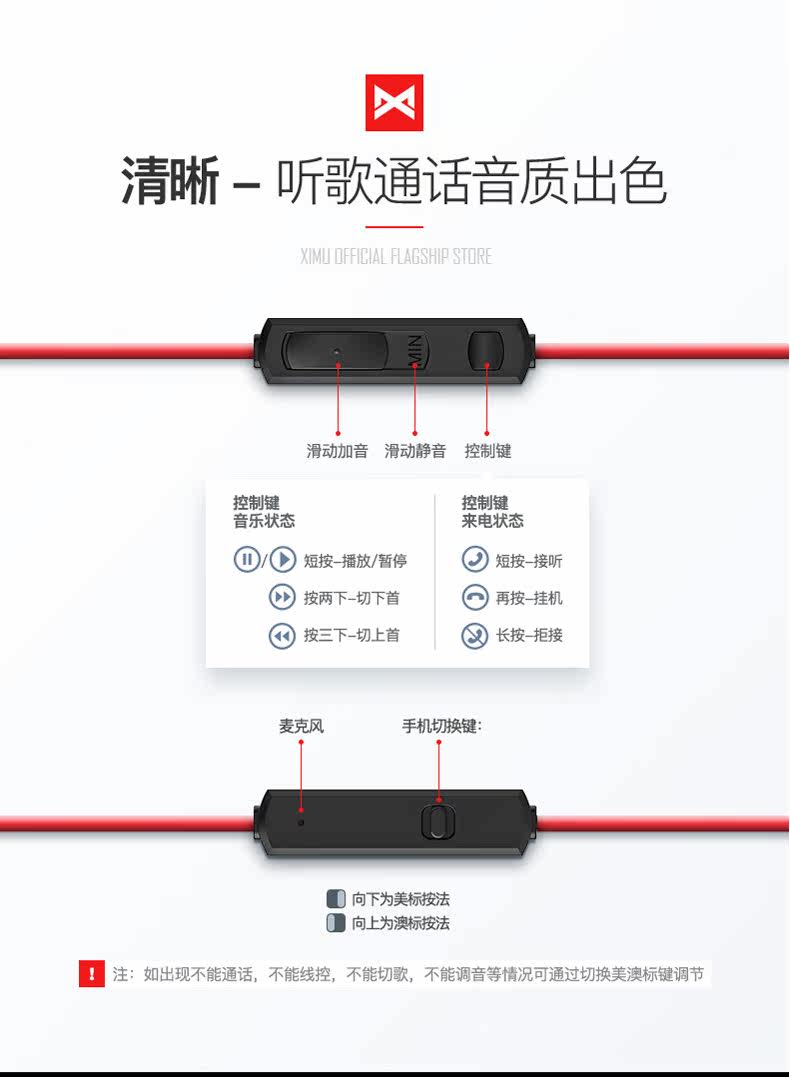 清晰 – 听歌通话音质出色

XIMU OFFICIAL FLAGSHIP STORE

MIN

滑动加音 滑动静音 控制键

控制键
音乐状态

短按–播放/暂停
按两下–切下首
按三下–切上首

控制键
来电状态

短按–接听
再按–挂机
长按–拒接

麦克风 手机切换键:

向下为美标按法
向上为澳标按法

! 注：如出现不能通话，不能线控，不能切歌，不能调音等情况可通过切换美澳标键调节