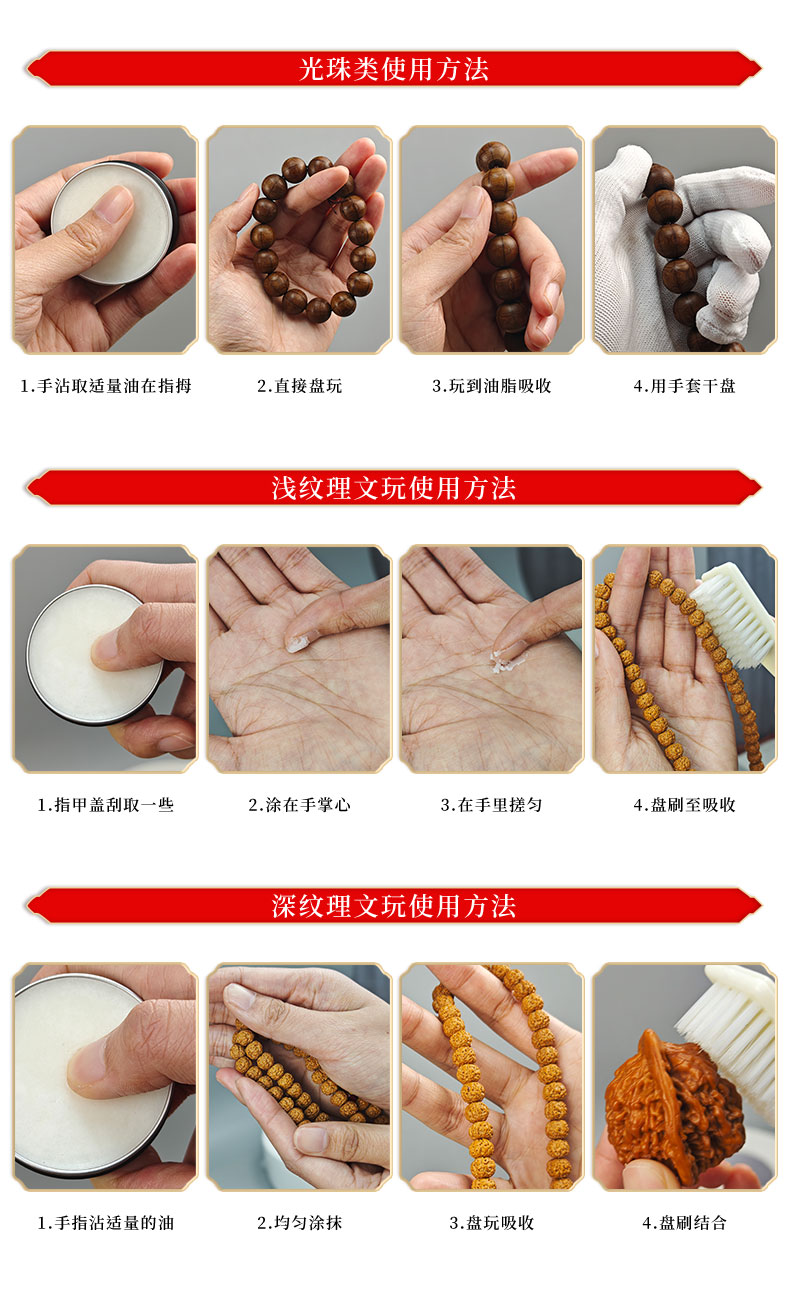 光珠类使用方法

1.手沾取适量油在指拇

2.直接盘玩

3.玩到油脂吸收

4.用手套干盘

浅纹理文玩使用方法

1.指甲盖刮取一些

2.涂在手掌心

3.在手里搓匀

4.盘刷至吸收

深纹理文玩使用方法

1.手指沾适量的油

2.均匀涂抹

3.盘玩吸收

4.盘刷结合