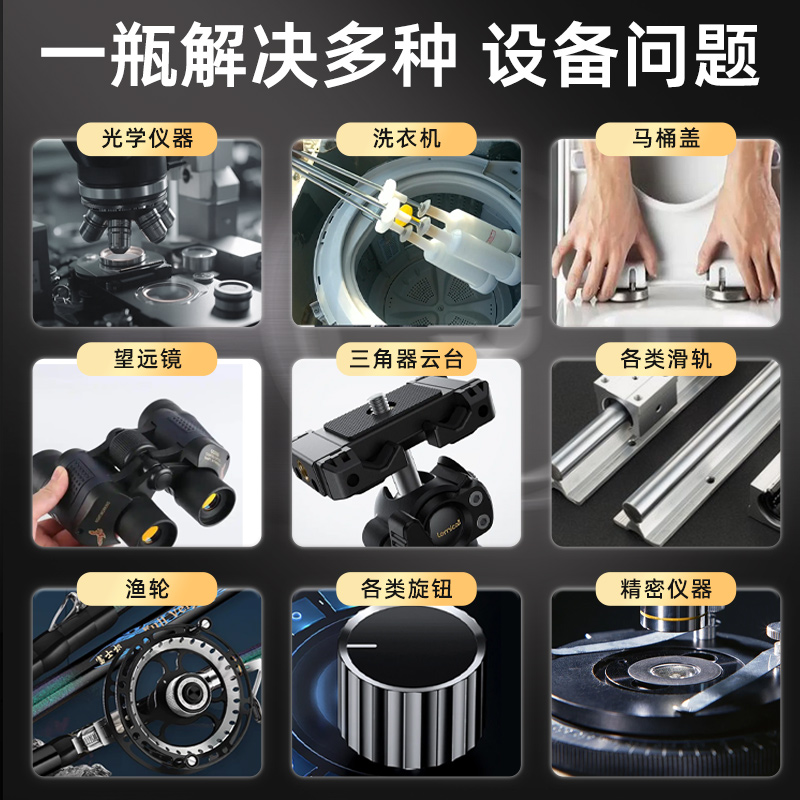 一瓶解决多种 设备问题

光学仪器

洗衣机

马桶盖

望远镜

三角器云台

各类滑轨

渔轮

各类旋钮

精密仪器