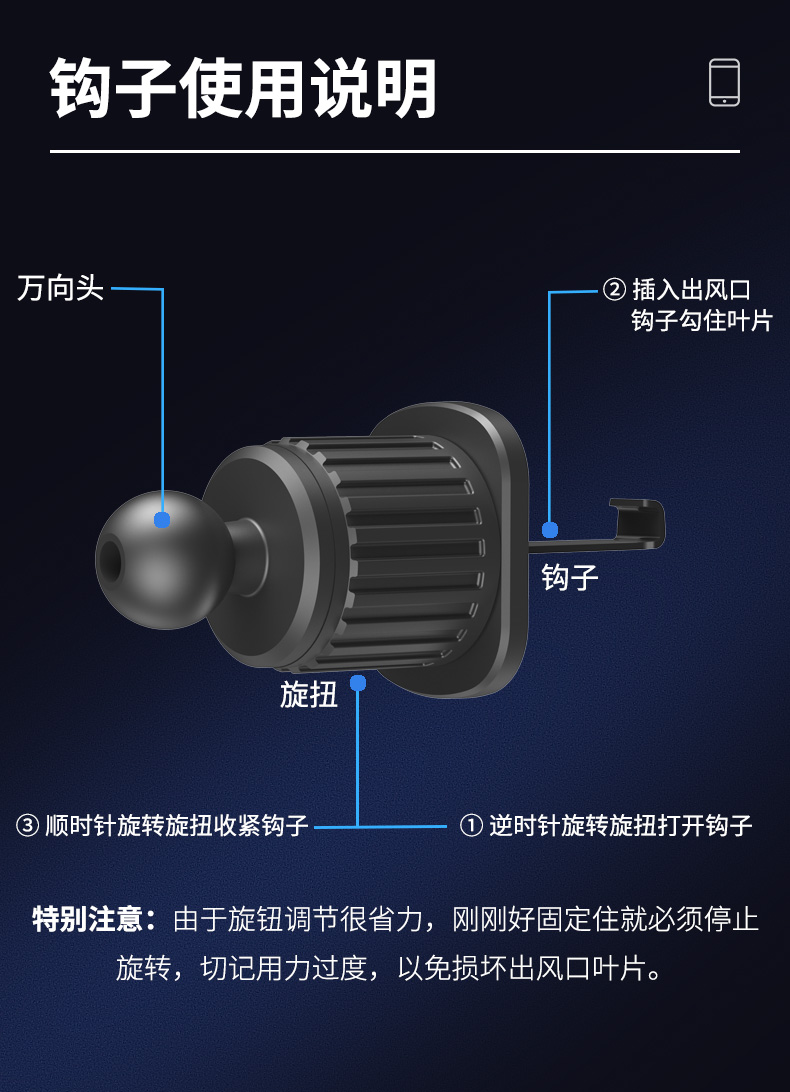 钩子使用说明

万向头

② 插入出风口
钩子勾住叶片

钩子

旋扭

③ 顺时针旋转旋扭收紧钩子

① 逆时针旋转旋扭打开钩子

特别注意：由于旋钮调节很省力，刚刚好固定住就必须停止旋转，切记用力过度，以免损坏出风口叶片。