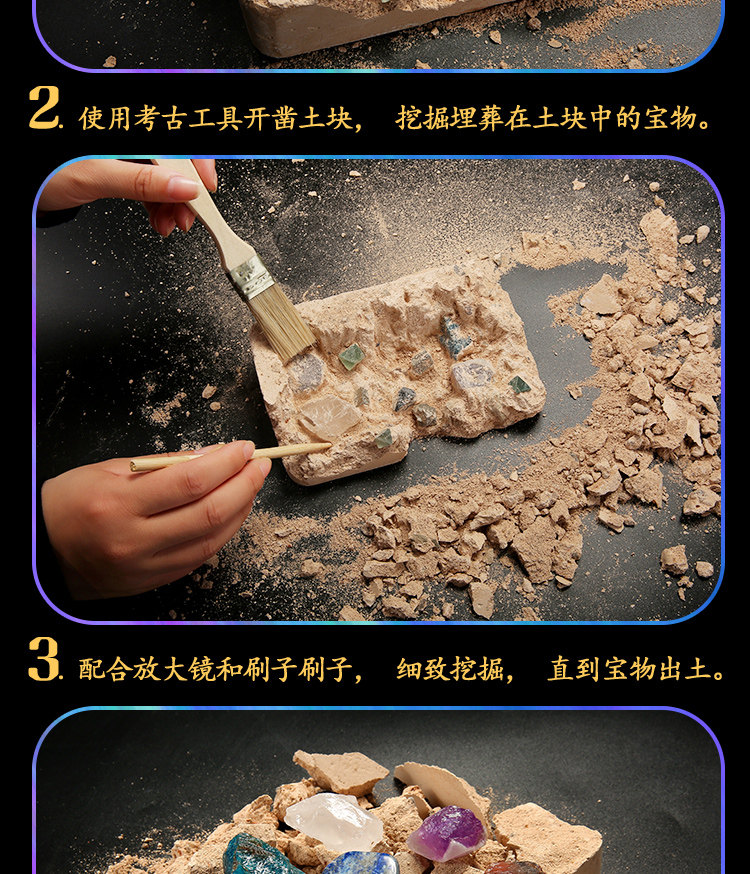 2. 使用考古工具开凿土块， 挖掘埋葬在土块中的宝物。

3. 配合放大镜和刷子刷子， 细致挖掘， 直到宝物出土。