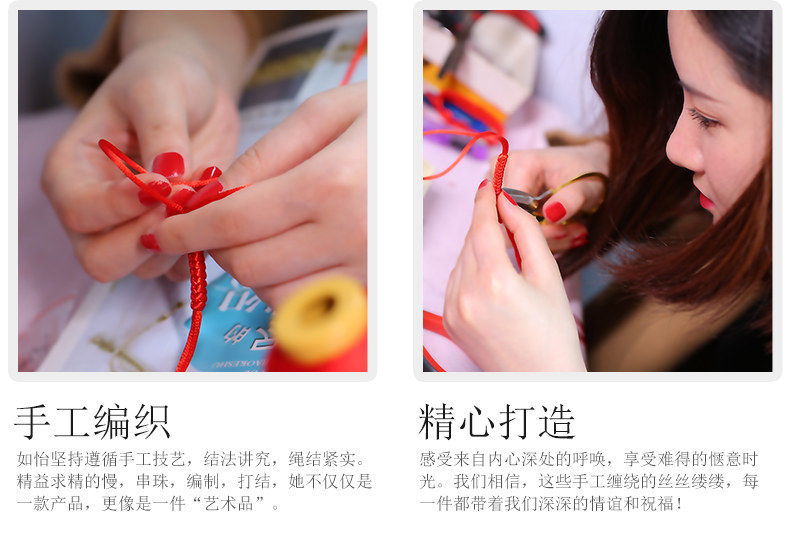 手工编织

如怡坚持遵循手工技艺，结法讲究，绳结紧实。精益求精的慢，串珠，编制，打结，她不仅仅是一款产品，更像是一件“艺术品”。

精心打造

感受来自内心深处的呼唤，享受难得的惬意时光。我们相信，这些手工缠绕的丝丝缕缕，每一件都带着我们深深的情谊和祝福！