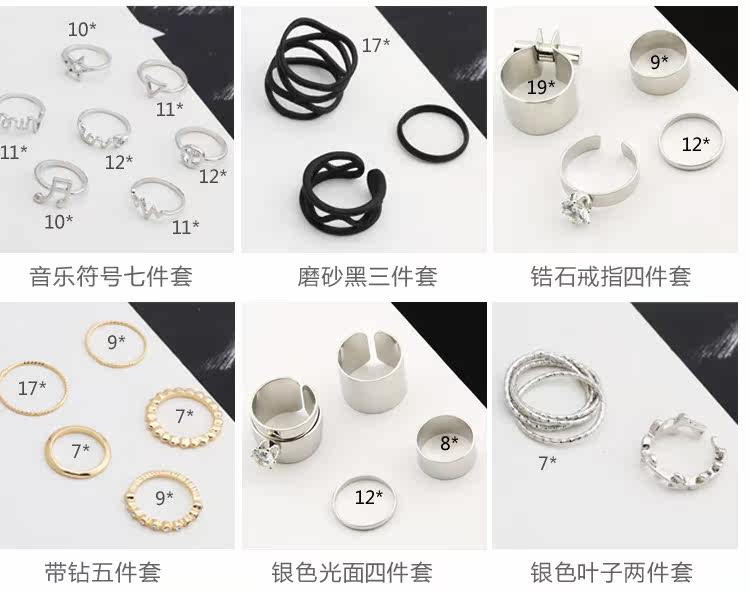 10*
11*
11*
12*
12*
10*
11*

音乐符号七件套

17*

磨砂黑三件套

19*
9*
12*

锆石戒指四件套

9*
17*
7*
7*
9*

带钻五件套

8*
12*

银色光面四件套

7*

银色叶子两件套