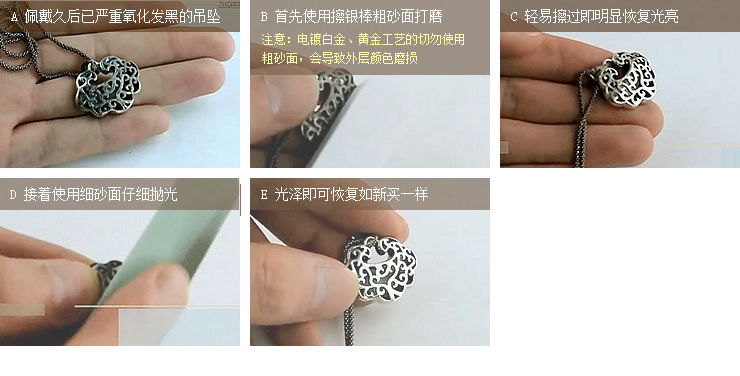 A 佩戴久后已严重氧化发黑的吊坠

B 首先使用擦银棒粗砂面打磨

注意：电镀白金、黄金工艺的切勿使用粗砂面，会导致外层颜色磨损

C 轻易擦过即明显恢复光亮

D 接着使用细砂面仔细抛光

E 光泽即可恢复如新买一样