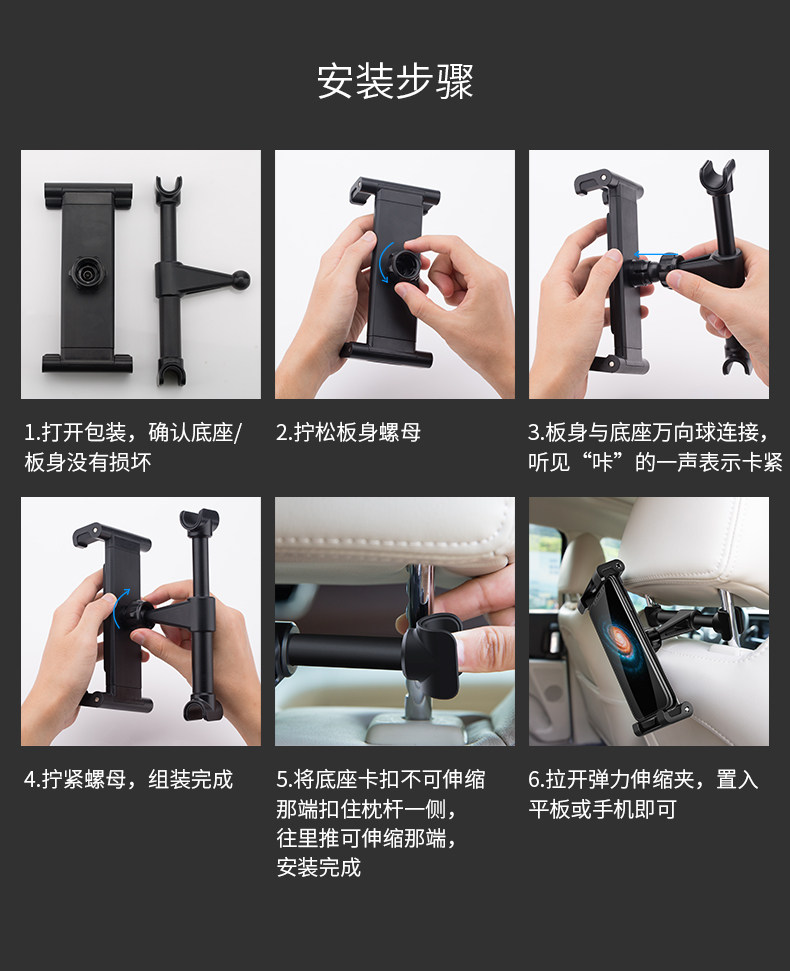 安装步骤

1.打开包装，确认底座/板身没有损坏

2.拧松板身螺母

3.板身与底座万向球连接，听见“咔”的一声表示卡紧

4.拧紧螺母，组装完成

5.将底座卡扣不可伸缩那端扣住枕杆一侧，往里推可伸缩那端，安装完成

6.拉开弹力伸缩夹，置入平板或手机即可