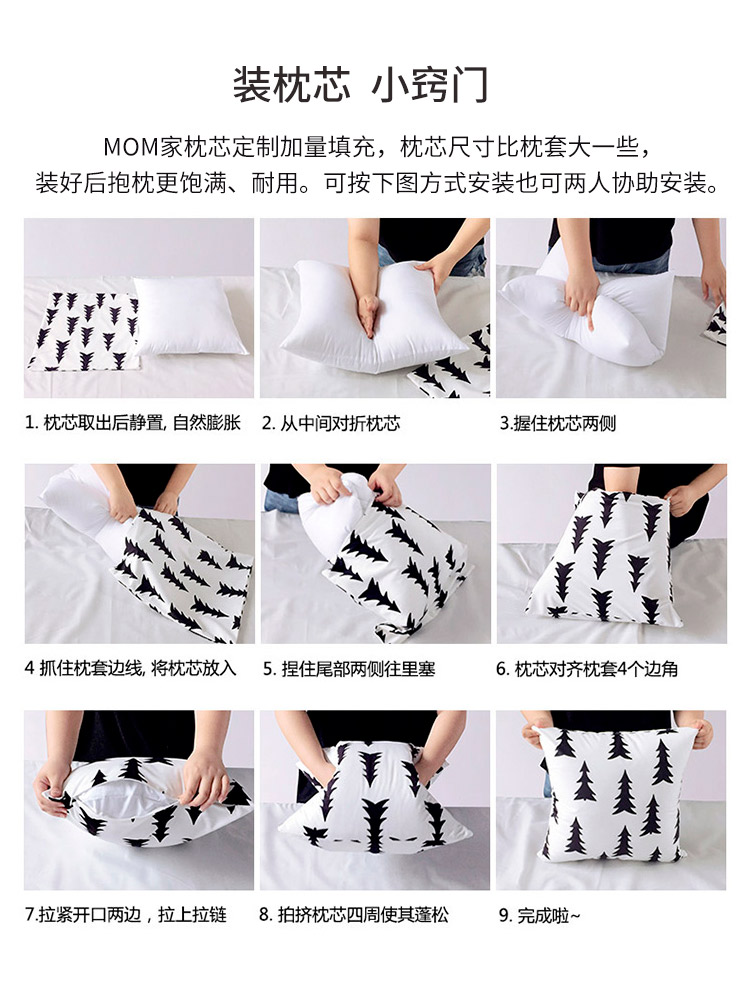 装枕芯 小窍门

MOM家枕芯定制加量填充，枕芯尺寸比枕套大一些，装好后抱枕更饱满、耐用。可按下图方式安装也可两人协助安装。

1. 枕芯取出后静置, 自然膨胀

2. 从中间对折枕芯

3.握住枕芯两侧

4 抓住枕套边线, 将枕芯放入

5. 捏住尾部两侧往里塞

6. 枕芯对齐枕套4个边角

7.拉紧开口两边，拉上拉链

8. 拍挤枕芯四周使其蓬松

9. 完成啦~