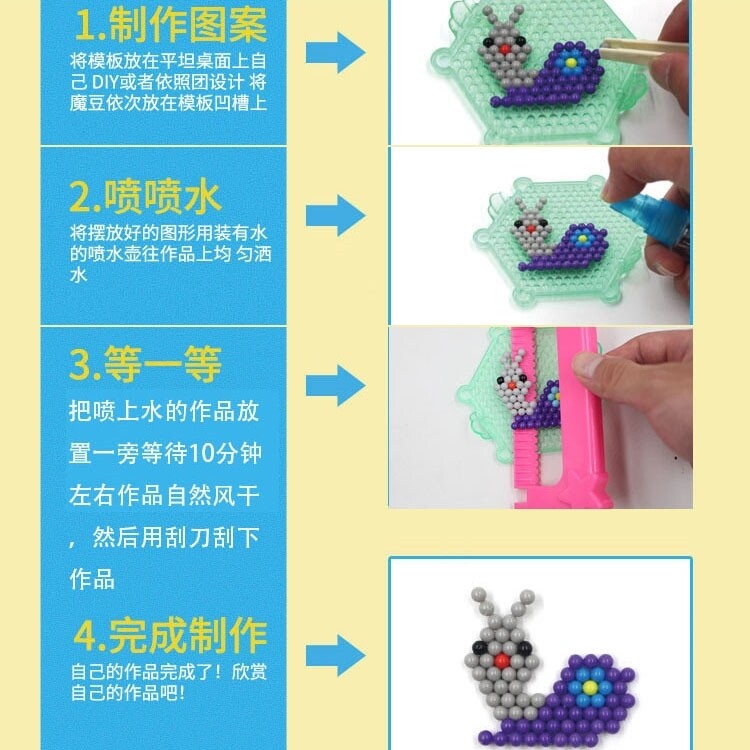 1.制作图案
将模板放在平坦桌面上自己 DIY或者依照团设计 将魔豆依次放在模板凹槽上

2.喷喷水
将摆放好的图形用装有水的喷水壶往作品上均 匀洒水

3.等一等
把喷上水的作品放置一旁等待10分钟左右作品自然风干，然后用刮刀刮下作品

4.完成制作
自己的作品完成了！欣赏自己的作品吧！