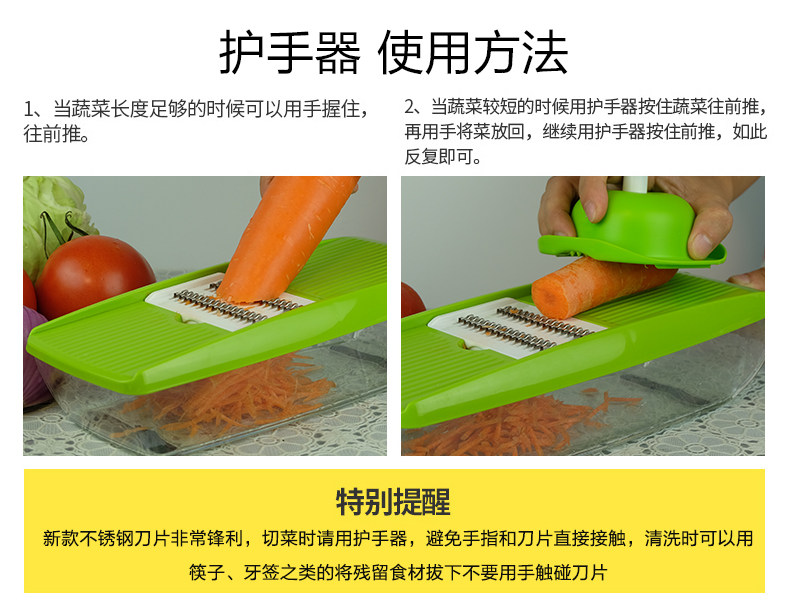 护手器 使用方法

1、当蔬菜长度足够的时候可以用手握住，往前推。

2、当蔬菜较短的时候用护手器按住蔬菜往前推，再用手将菜放回，继续用护手器按住前推，如此反复即可。

特别提醒

新款不锈钢刀片非常锋利，切菜时请用护手器，避免手指和刀片直接接触，清洗时可以用筷子、牙签之类的将残留食材拔下不要用手触碰刀片