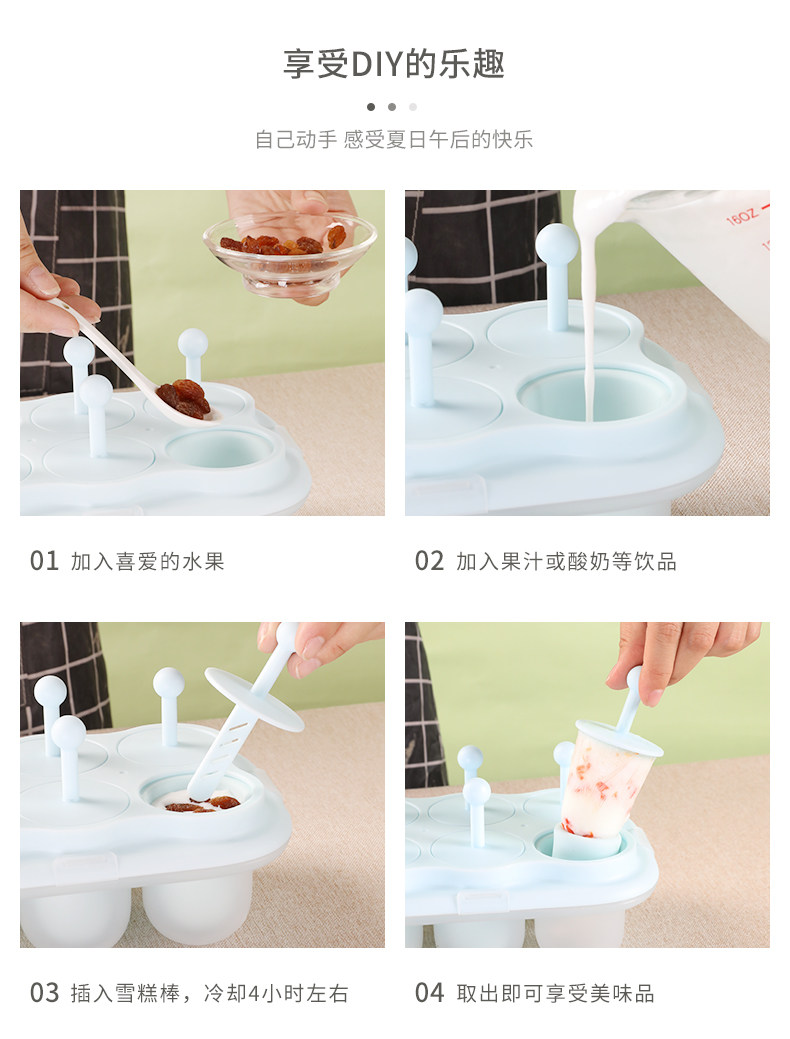 享受DIY的乐趣

自己动手 感受夏日午后的快乐

18OZ

01 加入喜爱的水果

02 加入果汁或酸奶等饮品

03 插入雪糕棒，冷却4小时左右

04 取出即可享受美味品