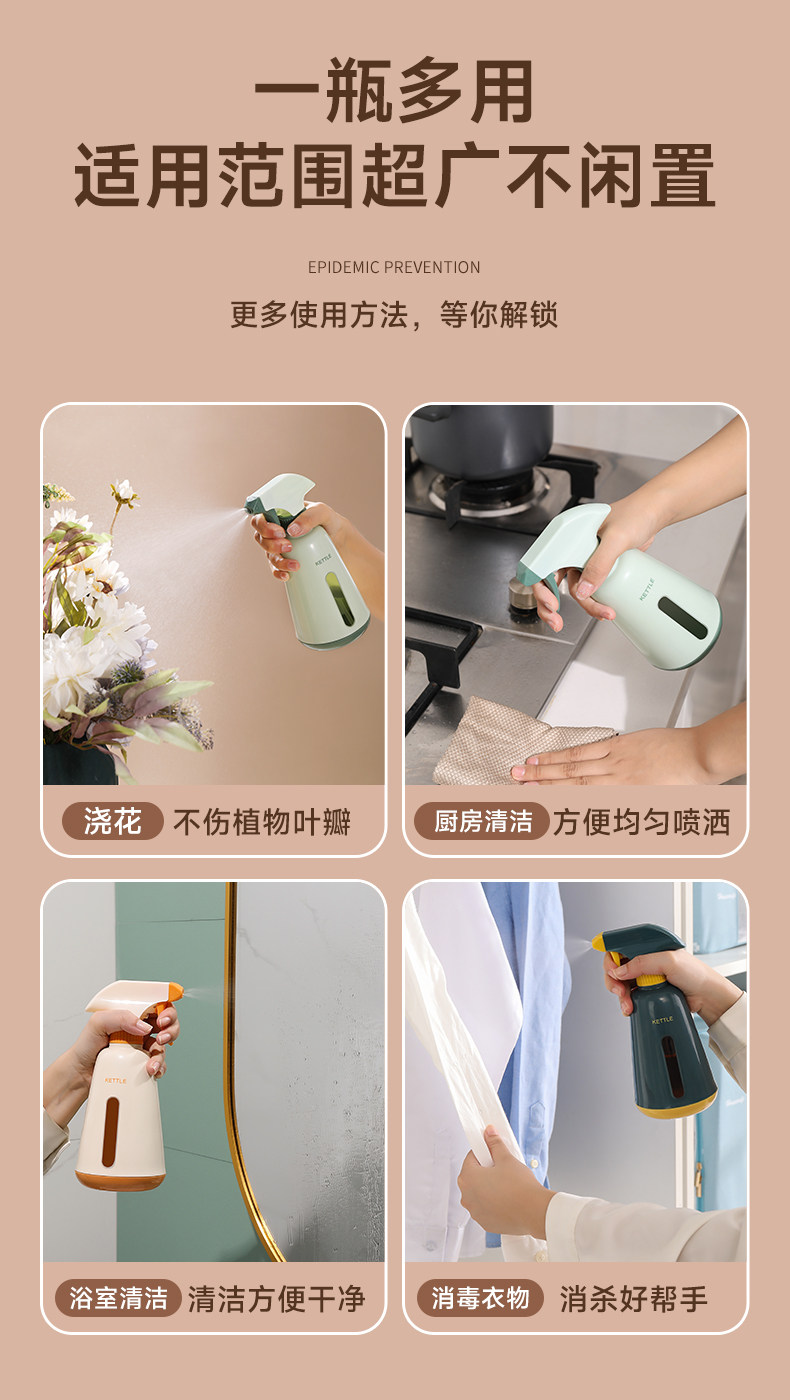 一瓶多用
适用范围超广不闲置

EPIDEMIC PREVENTION

更多使用方法，等你解锁

KETTLE

浇花 不伤植物叶瓣

KETTLE

厨房清洁 方便均匀喷洒

KETTLE

浴室清洁 清洁方便干净

KETTLE

消毒衣物 消杀好帮手