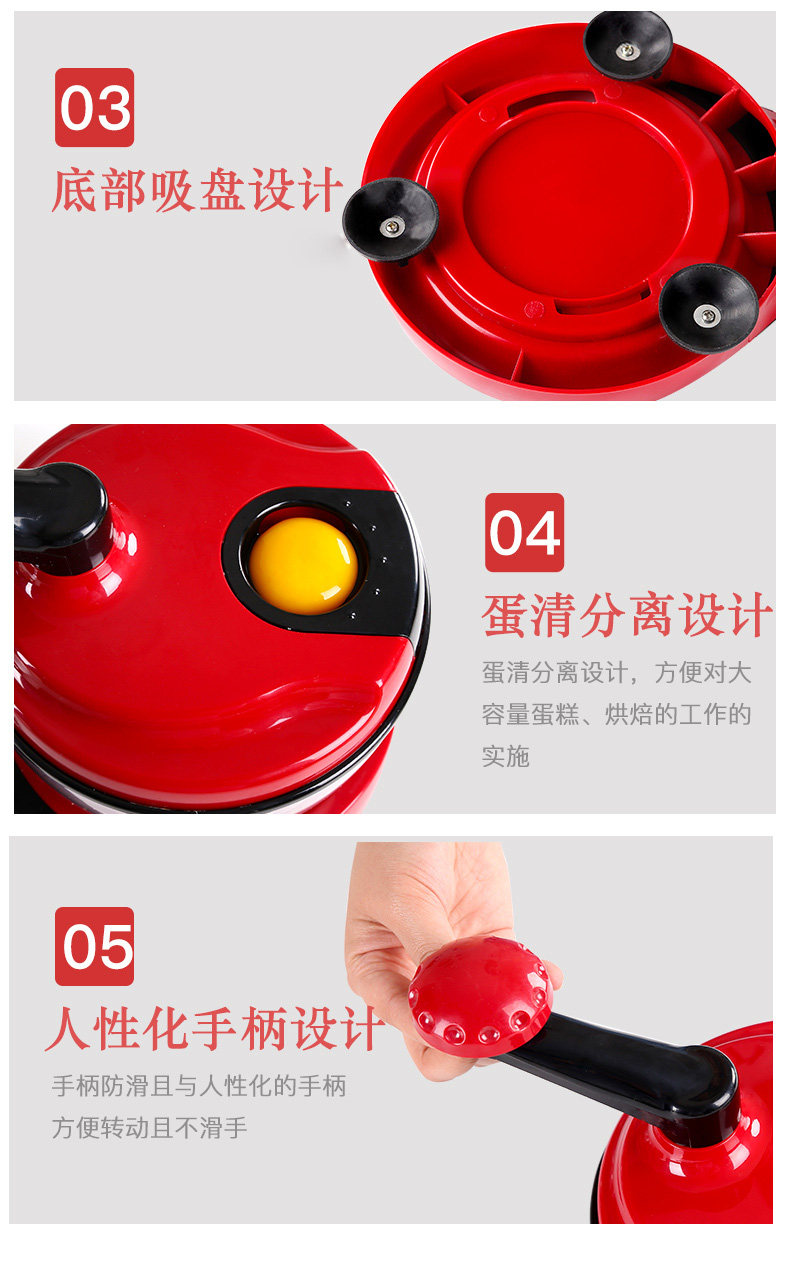 03

底部吸盘设计

04

蛋清分离设计

蛋清分离设计，方便对大容量蛋糕、烘焙的工作的实施

05

人性化手柄设计

手柄防滑且与人性化的手柄方便转动且不滑手