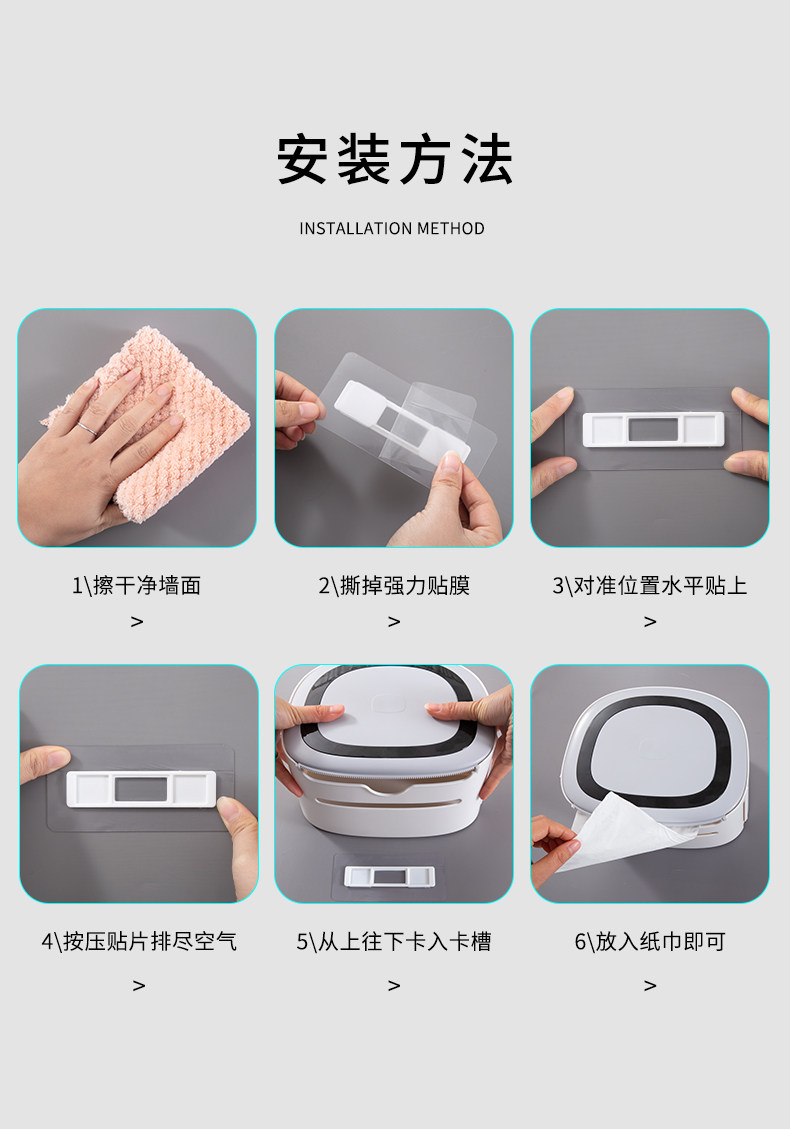 安装方法

INSTALLATION METHOD

1\擦干净墙面

>

2\撕掉强力贴膜

>

3\对准位置水平贴上

>

4\按压贴片排尽空气

>

5\从上往下卡入卡槽

>

6\放入纸巾即可

>