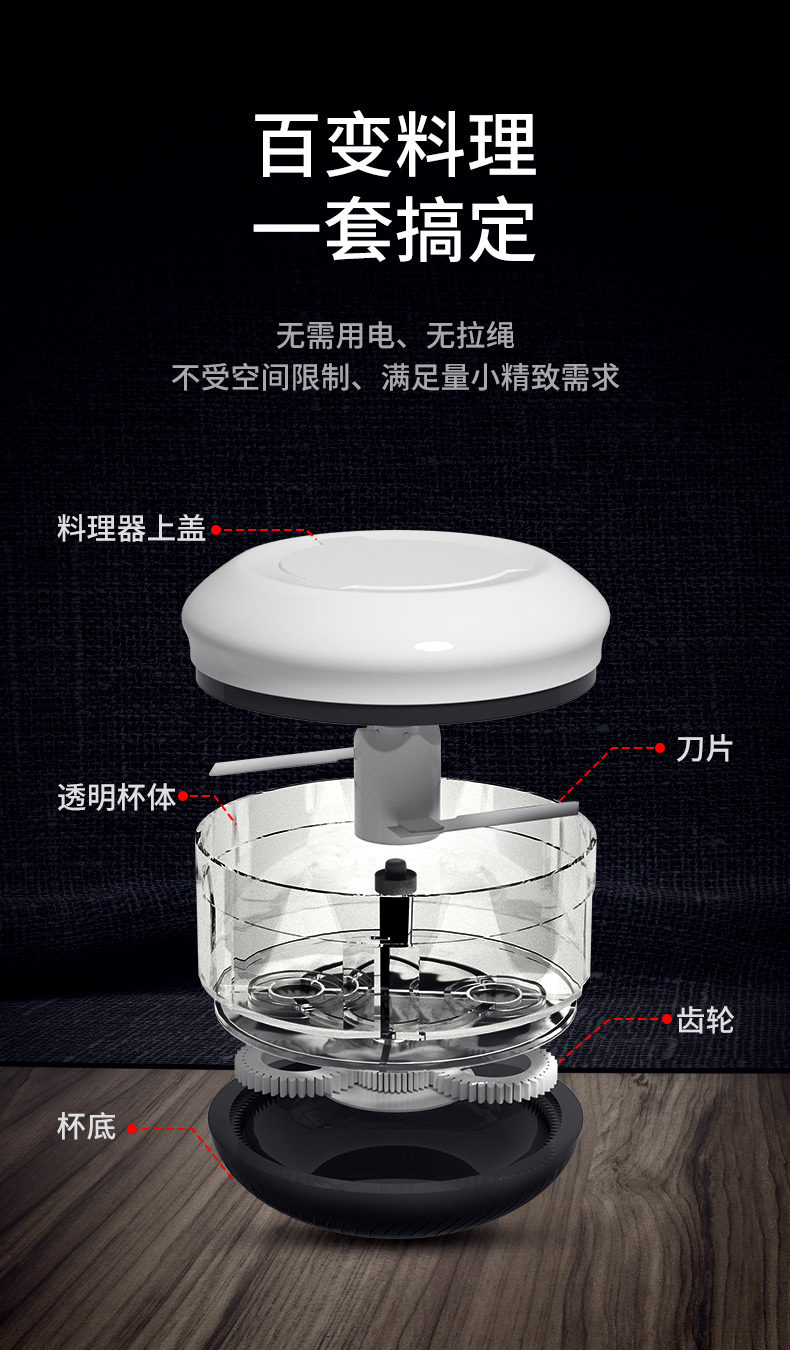 百变料理
一套搞定

无需用电、无拉绳
不受空间限制、满足量小精致需求

料理器上盖

刀片

透明杯体

齿轮

杯底