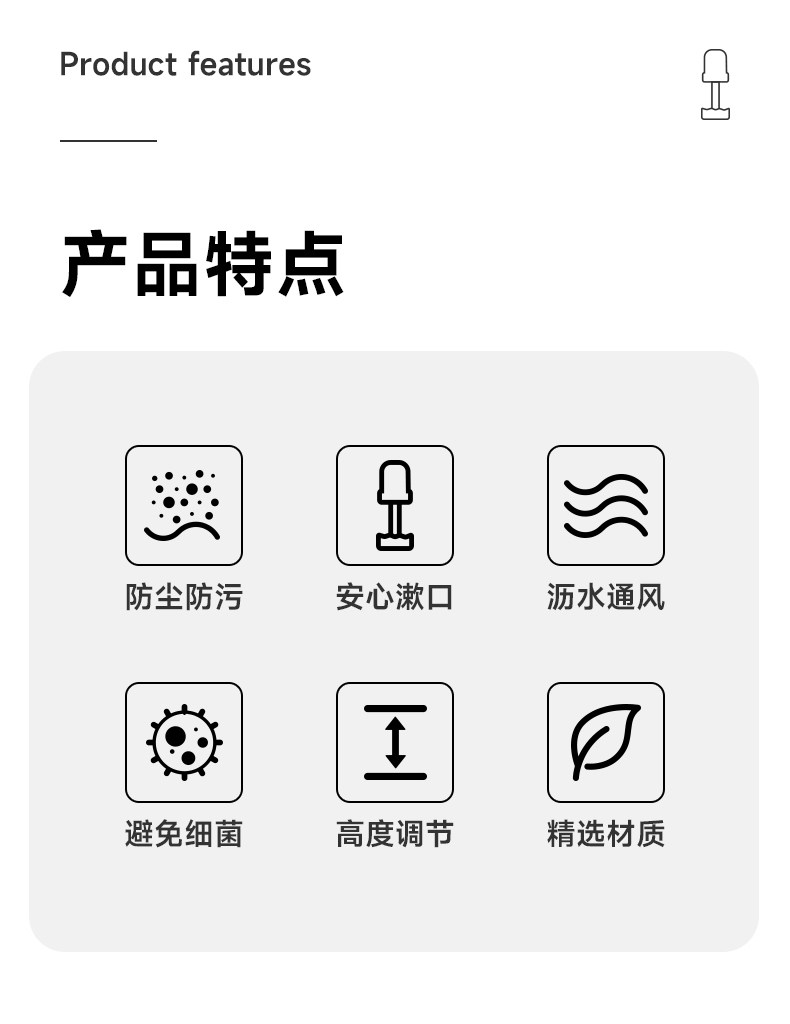 Product features

产品特点

防尘防污 安心漱口 沥水通风

避免细菌 高度调节 精选材质